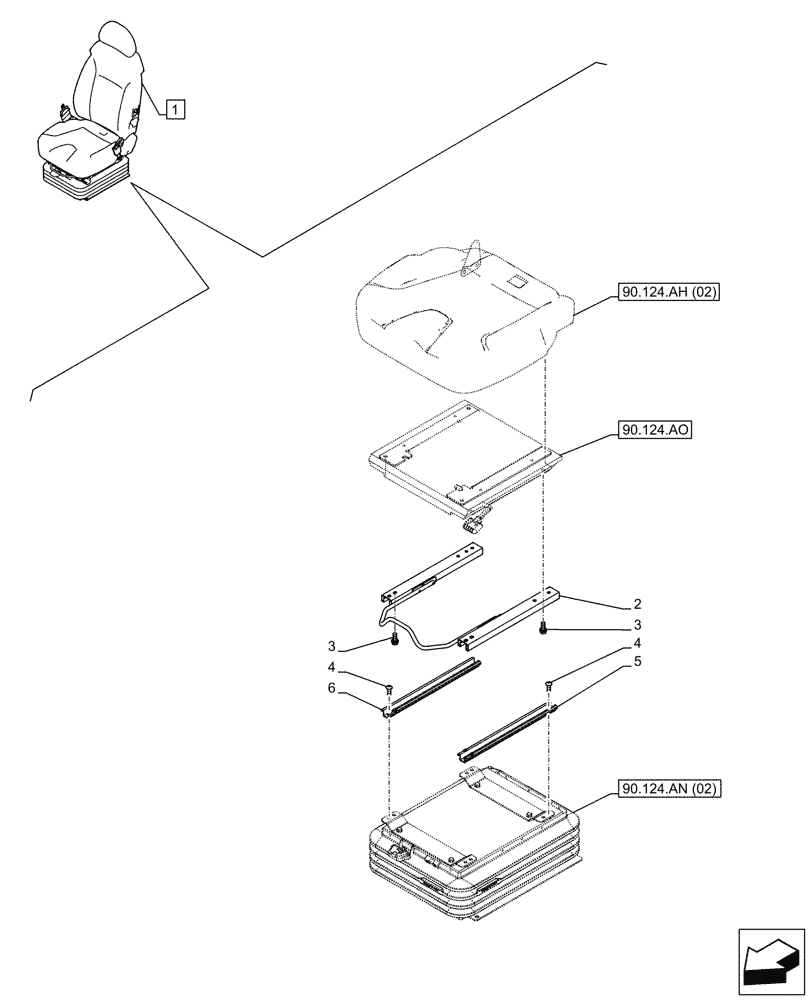 1
90.124.AH (02)
90.124.AO
2
3
3
4
4
5
6
90.124.AN (02)