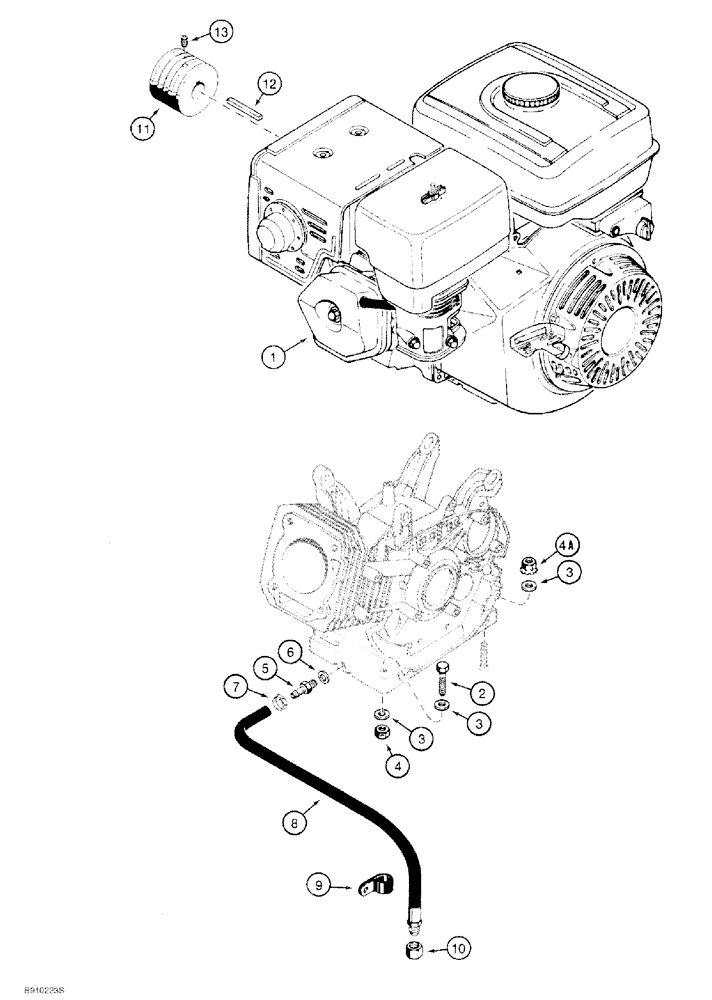 13
12
11
1
4A
3
6
5
7
2
3
3
4
8
9
10
B910223S