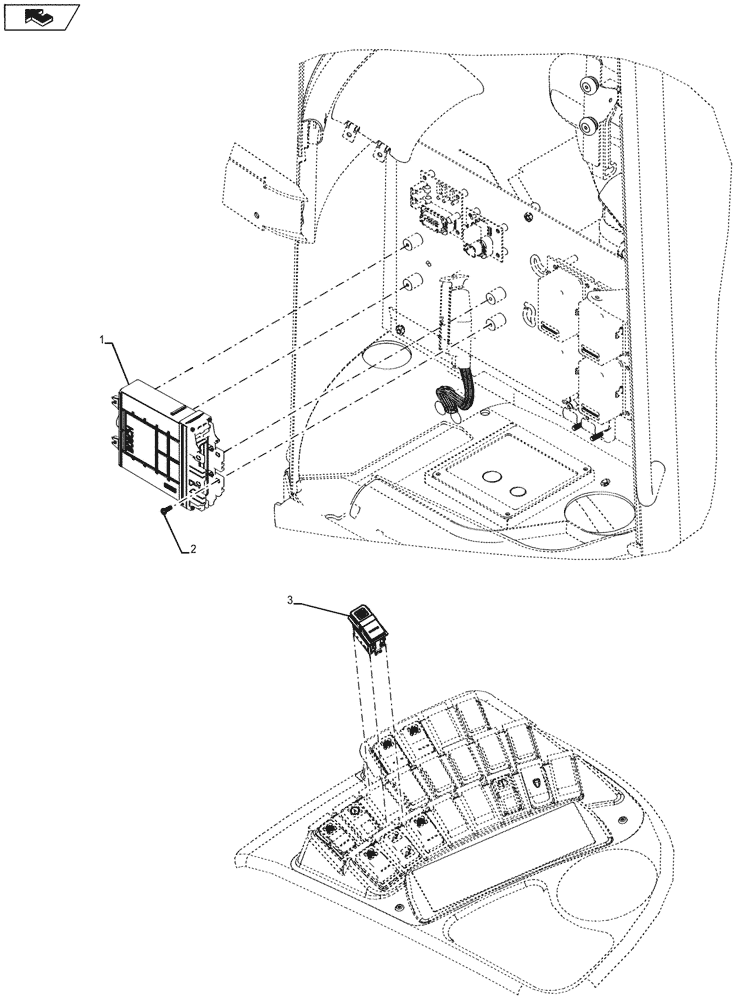 1

2

3