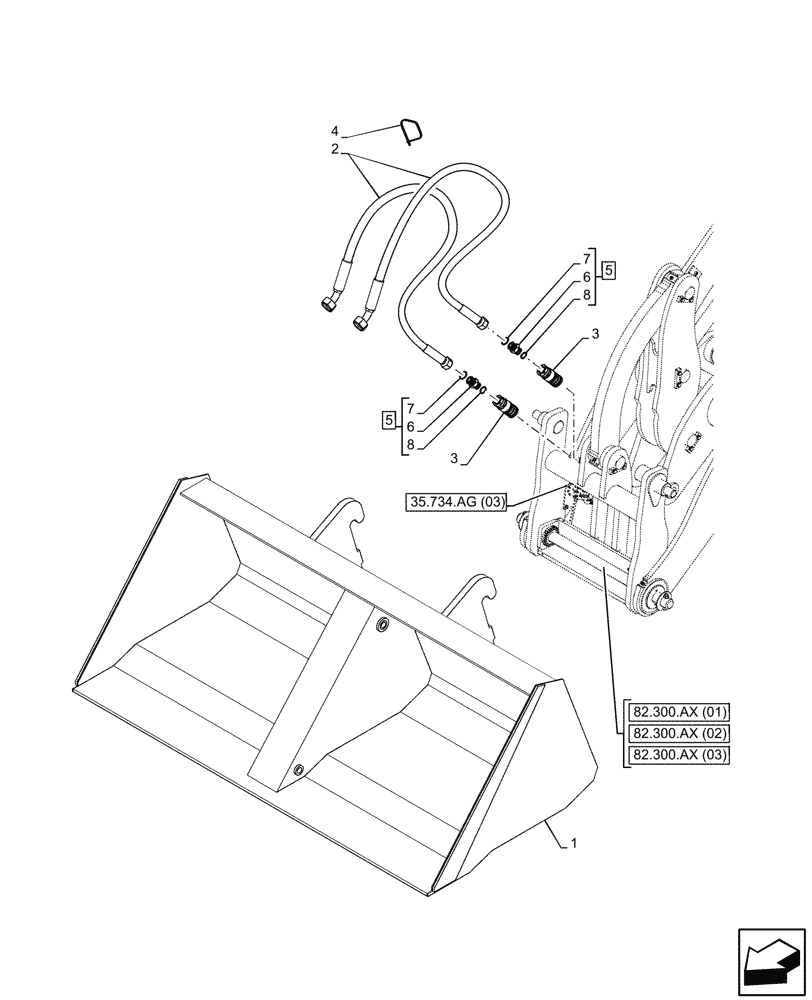 4
2
7
6
8
5
3
5
7
6
8
3
35.734.AG (03)
82.300.AX (01)
82.300.AX (02)
82.300.AX (03)
1