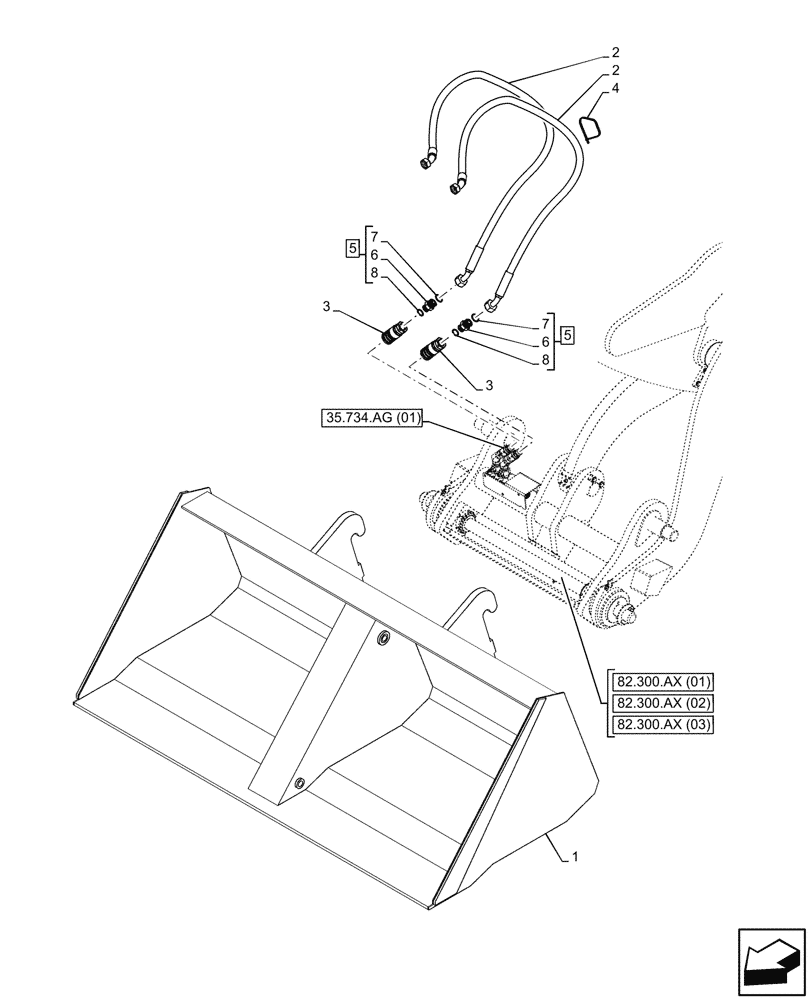 2
2
4
5
7
6
8
3
7
6
8
5
3
35.734.AG (01)
82.300.AX (01)
82.300.AX (02)
82.300.AX (03)
1