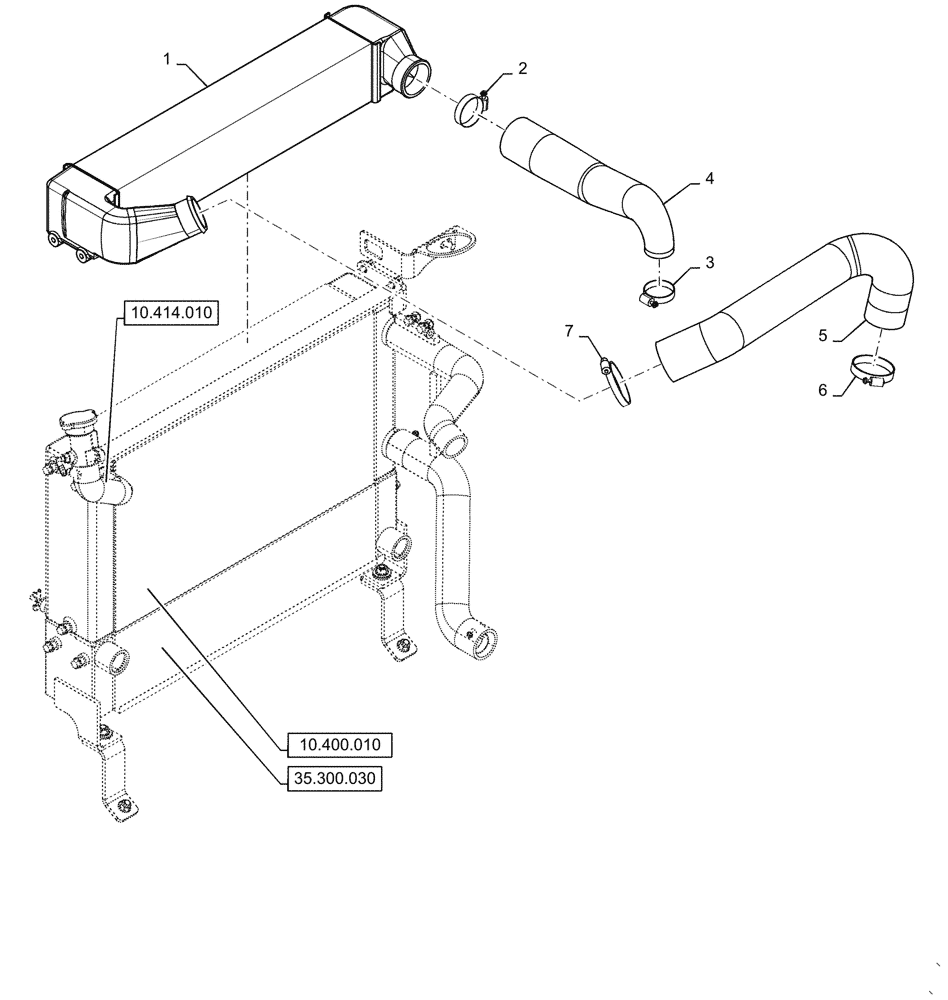 1
2
4
3
10.414.010
7
5
6
10.400.010
35.300.030