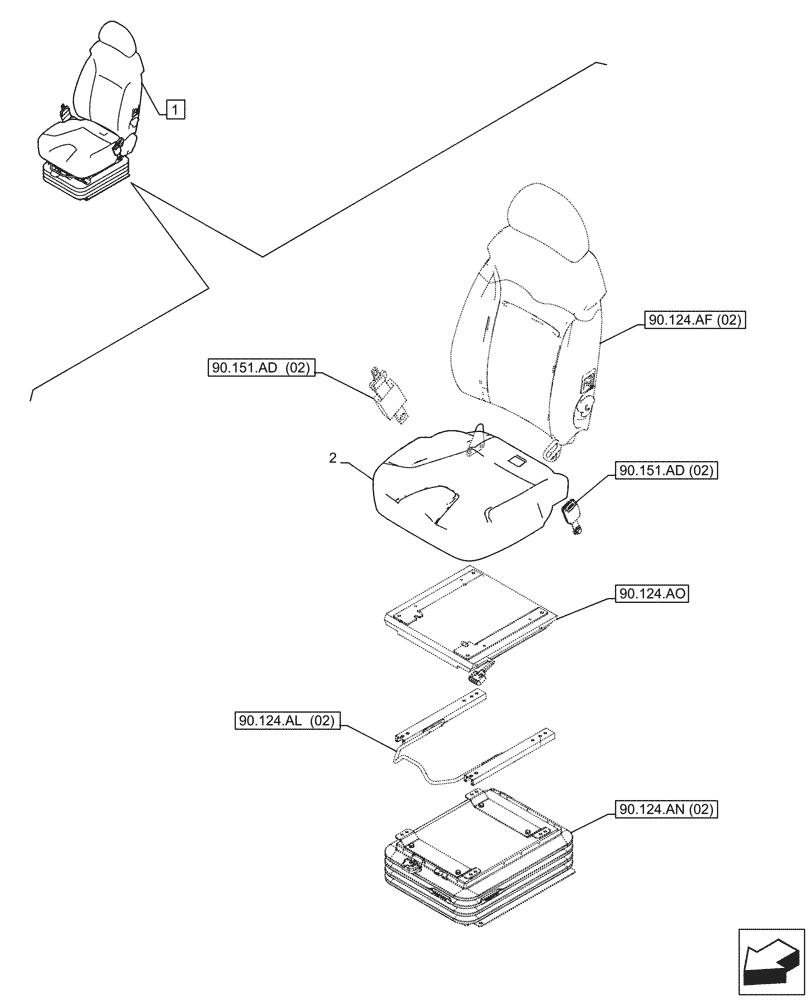 1

90.124.AF (02)

90.151.AD (02)

2

90.151.AD (02)

90.124.AO

90.124.AL (02)

90.124.AN (02)