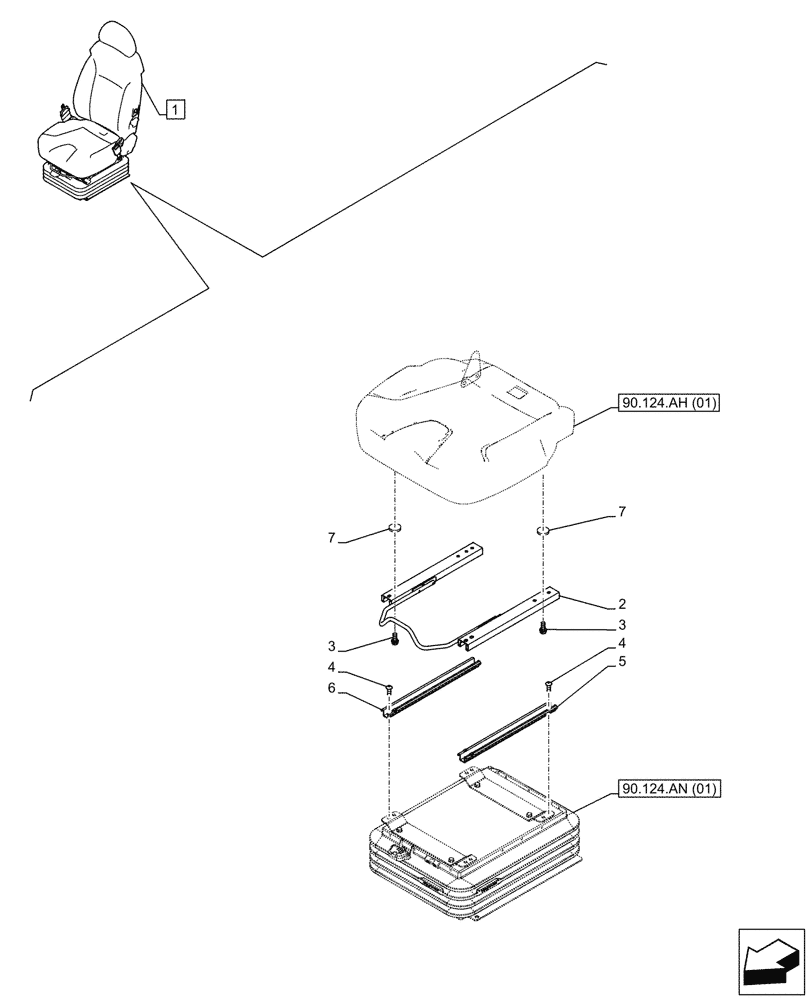 1

90.124.AH (01)

7

7

2

3

3

4

4

5

6

90.124.AN (01)