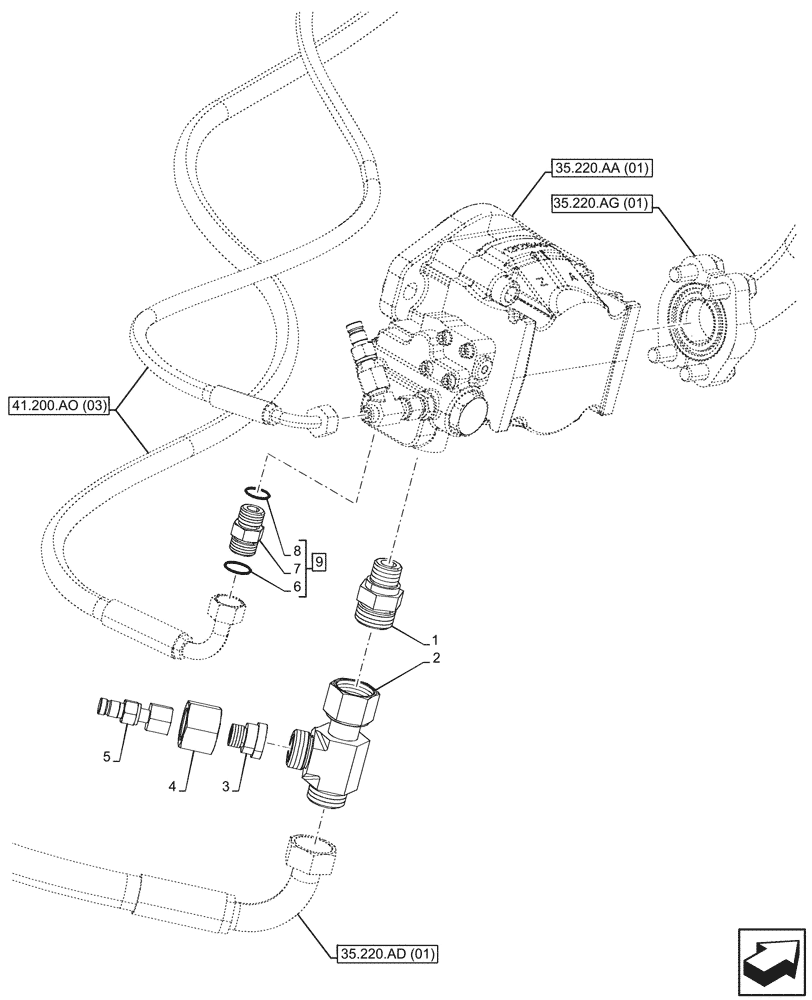 35.220.AA (01)
35.220.AG (01)
41.200.AO (03)
8
7
6
9
1
2
5
4
3
35.220.AD (01)