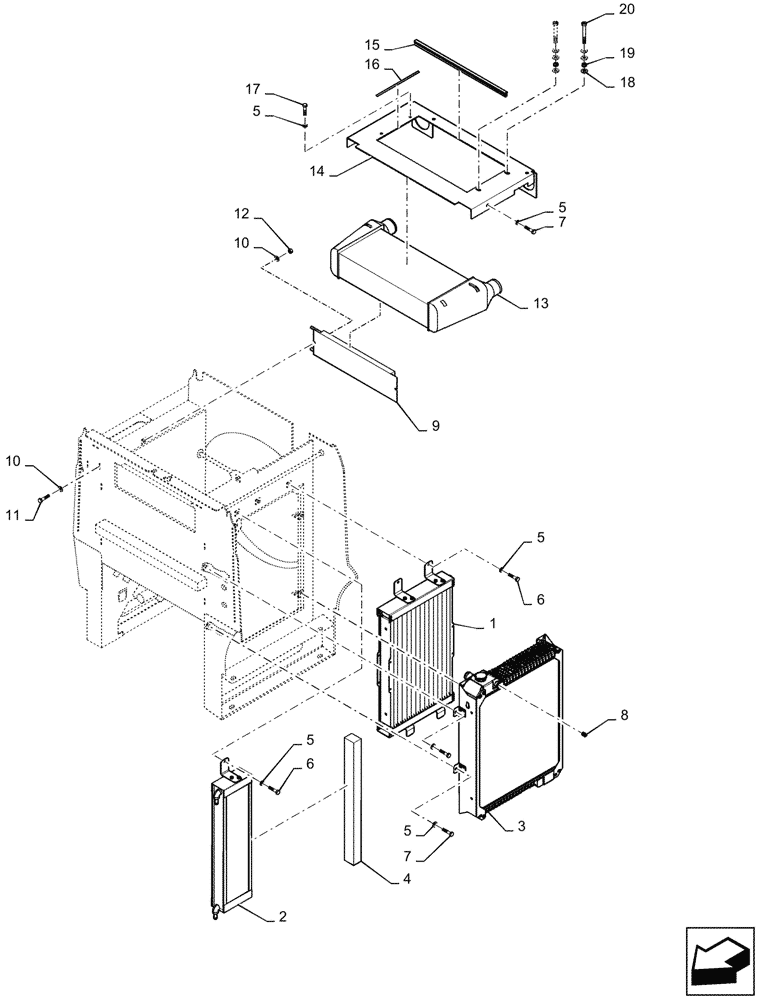 20
15
19
16
18
17
5
14
5
7
12
10
13
9
10
11
5
6
1
8
5
6
3
5
7
4
2