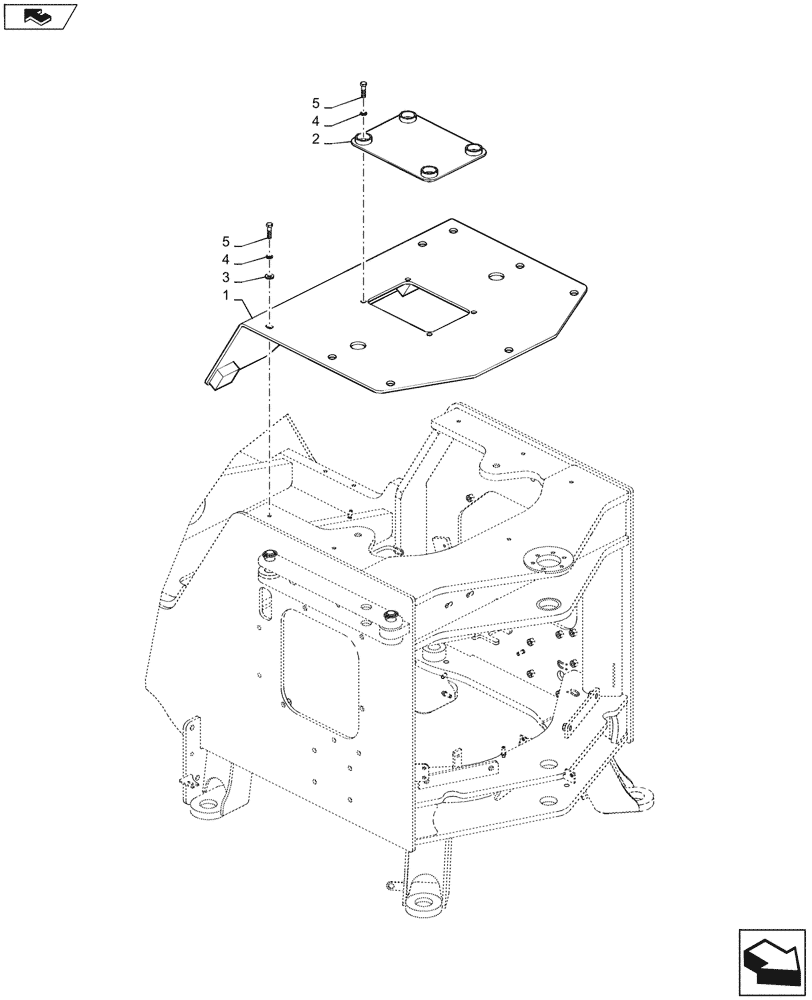 5
4
2
5
4
3
1