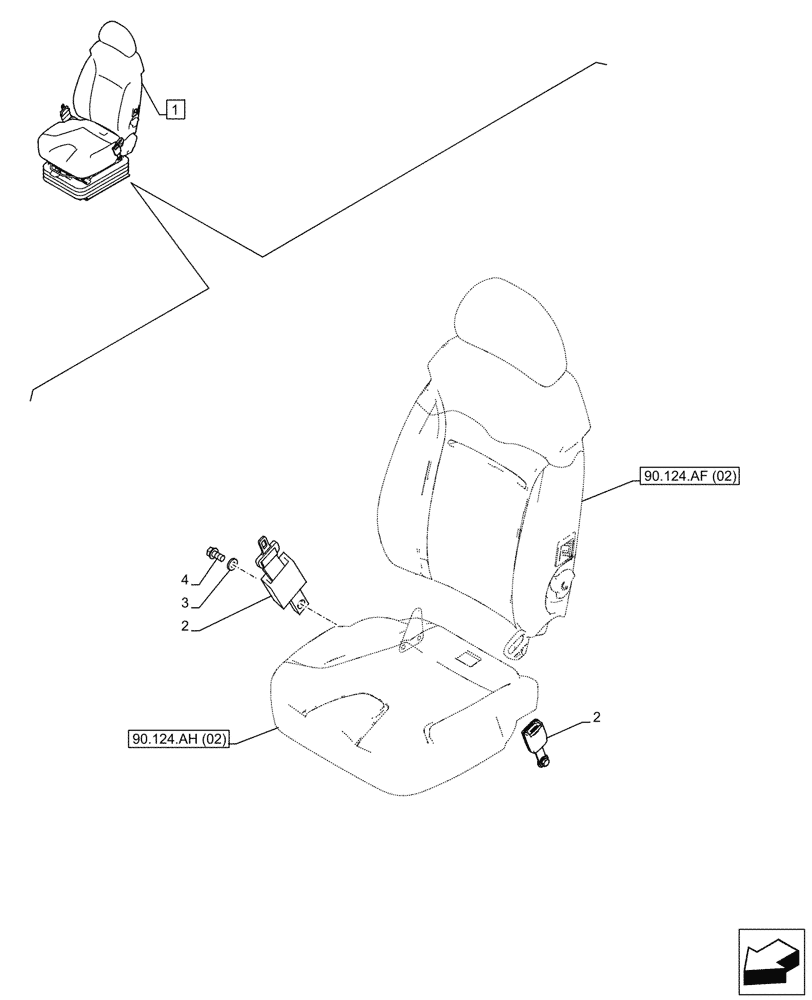 1

90.124.AF (02)

4
3
2

90.124.AH (02)

2