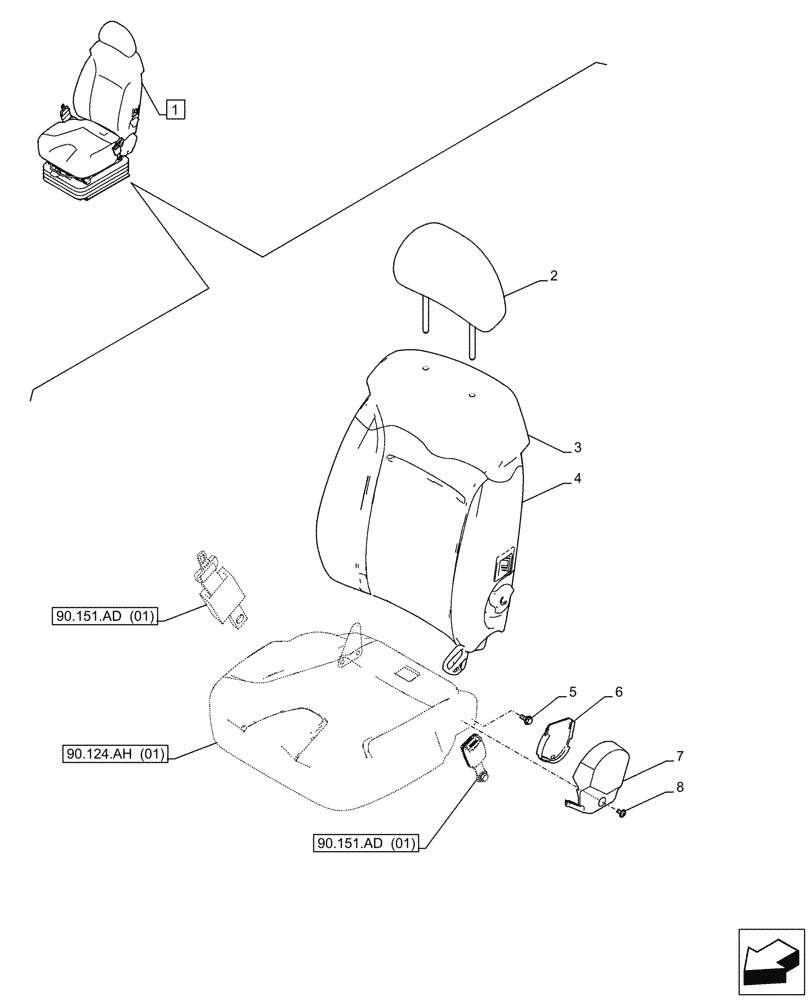 1

2

3

4

90.151.AD (01)

5

6

90.124.AH (01)

7

8

90.151.AD (01)