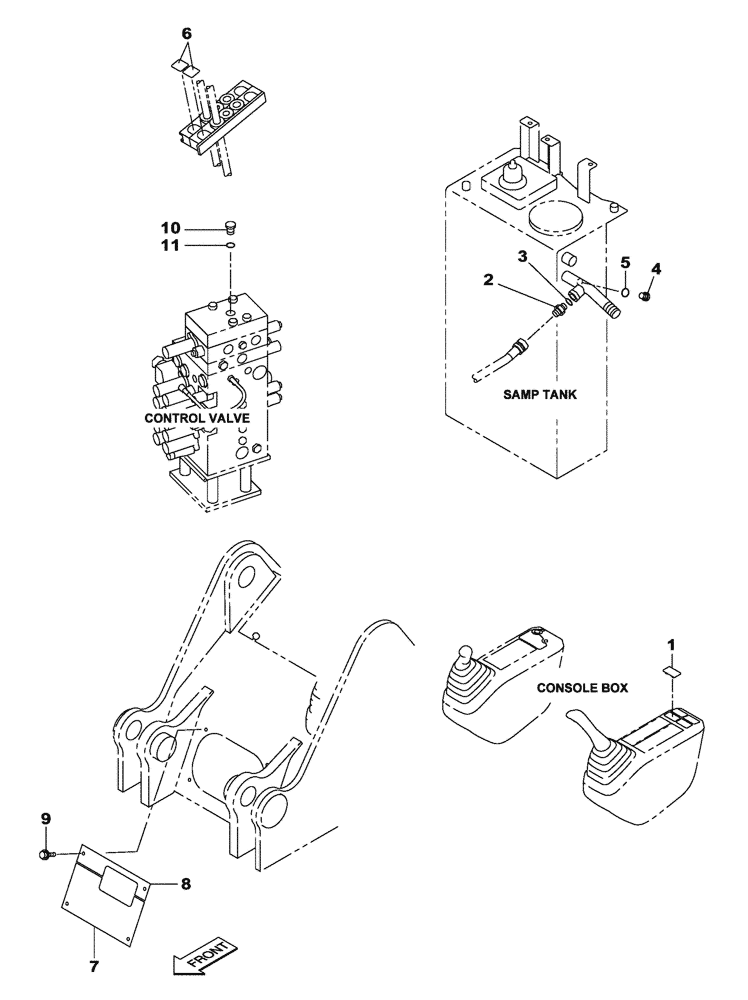 6

10
11

CONTROL VALVE

3
2
5
4

SAMP TANK

1

CONSOLE BOX

9
8
7

FRONT