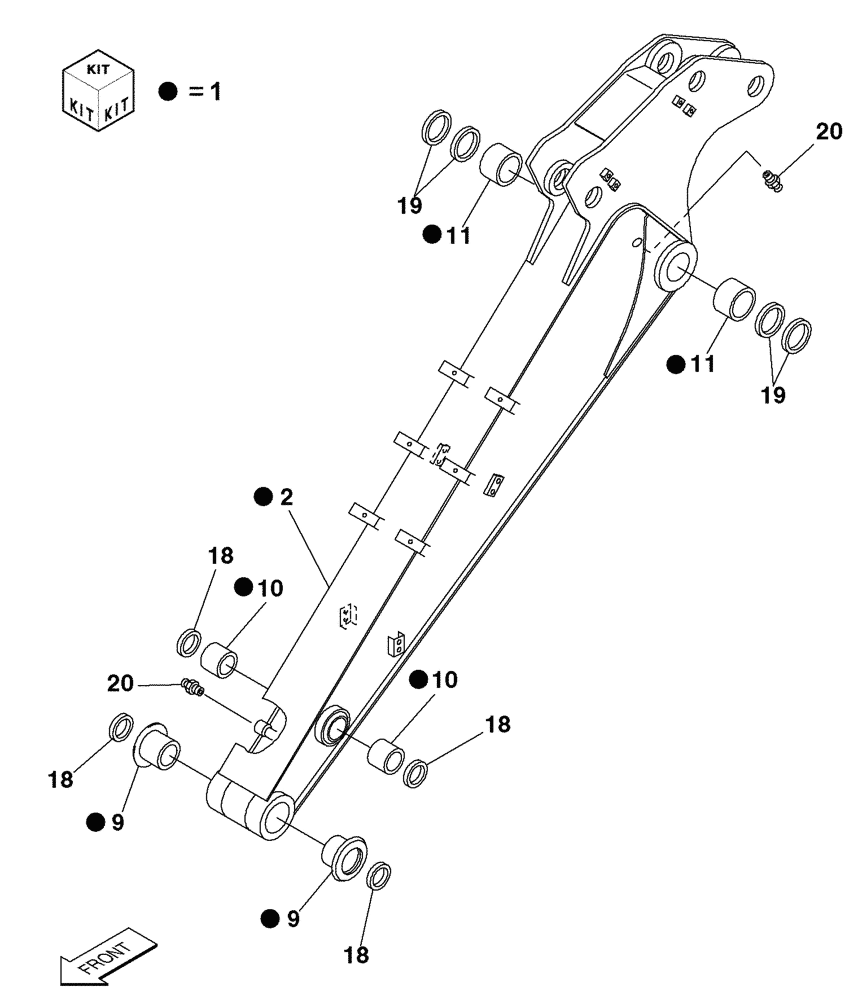 KIT
KIT KIT
● = 1

20
19
● 11
● 11
19
● 2
18
● 10
20
● 10
18
18
● 9
● 9
18
FRONT