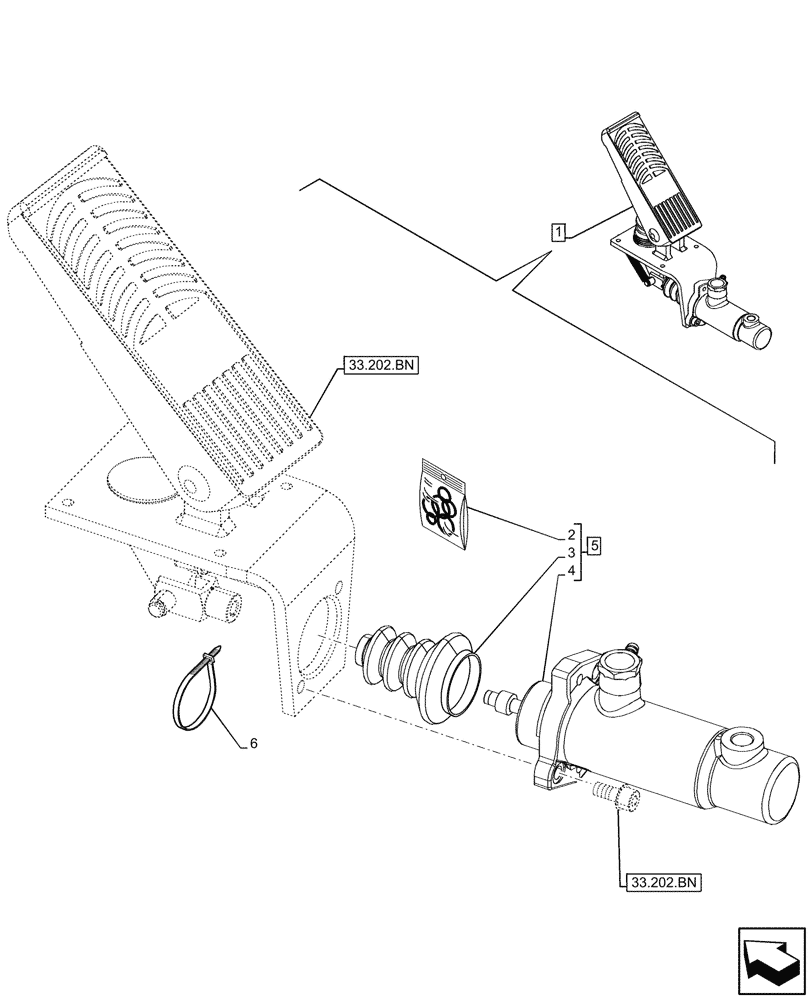 1
33.202.BN
2
3
4
5
6
33.202.BN