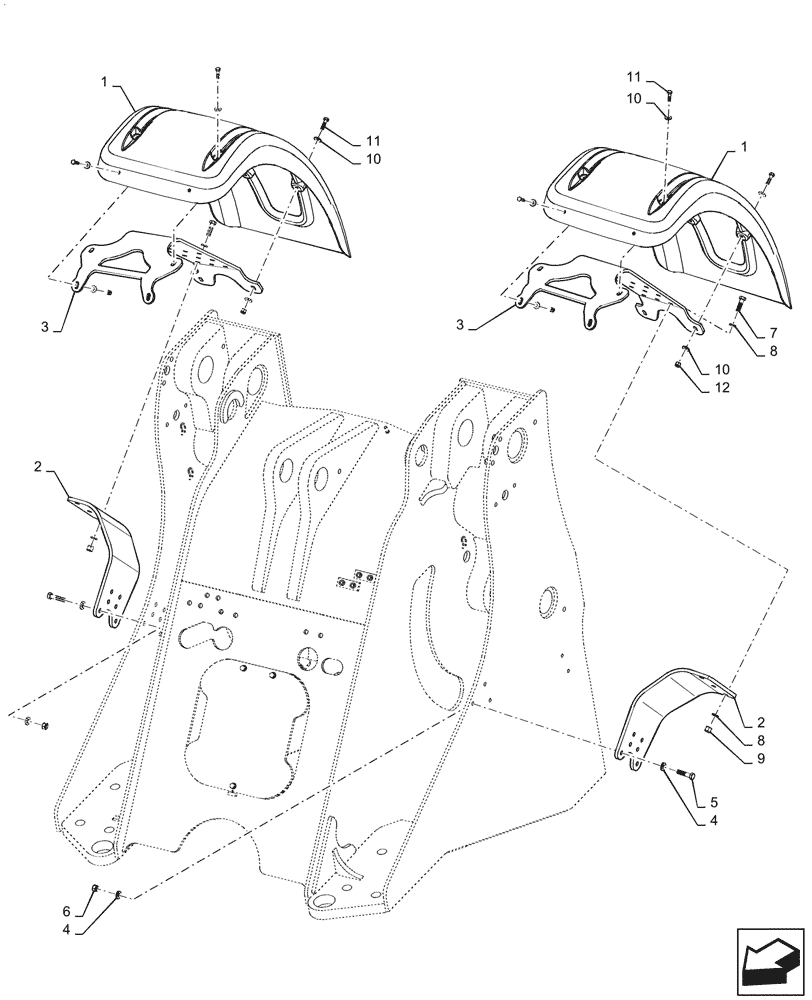 1
11
10
11
10
1
3
3
7
8
10
12
2
2
8
9
5
4
6
4