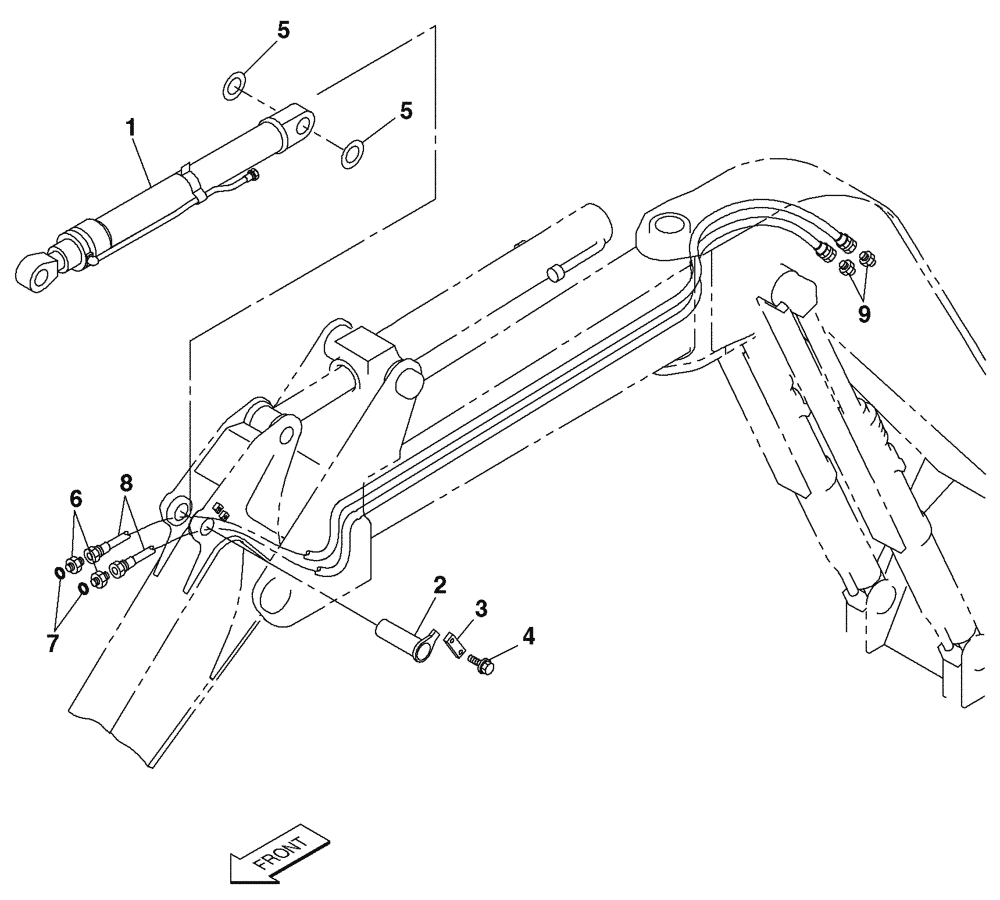 5
5
1
9
6
8
7
2
3
4
FRONT