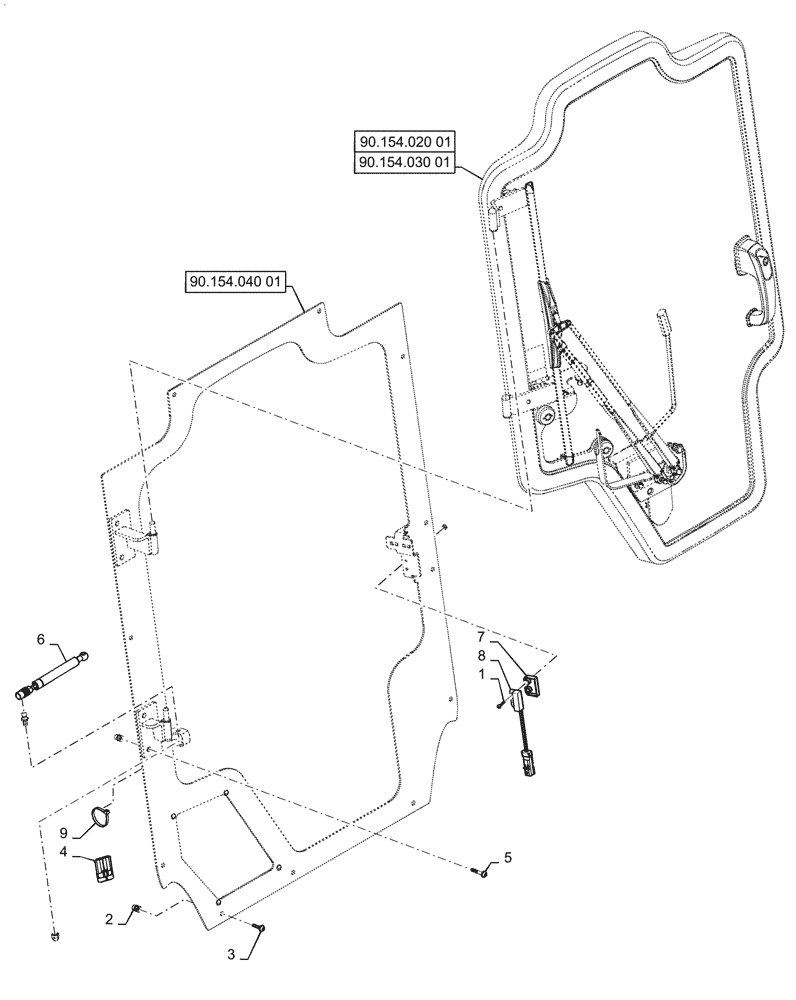 90.154.020 01
90.154.030 01
90.154.040 01
6
7
8
1
9
4
5
2
3