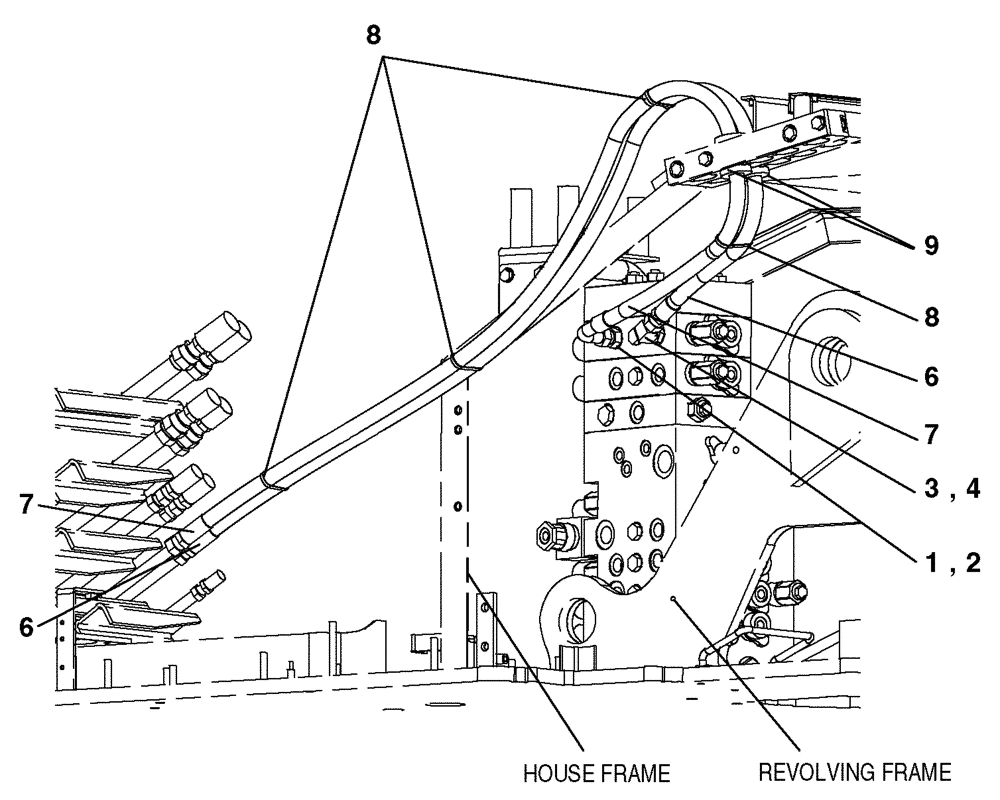 8

9

8

6

7

3 , 4

1 , 2

7

6

HOUSE FRAME

REVOLVING FRAME