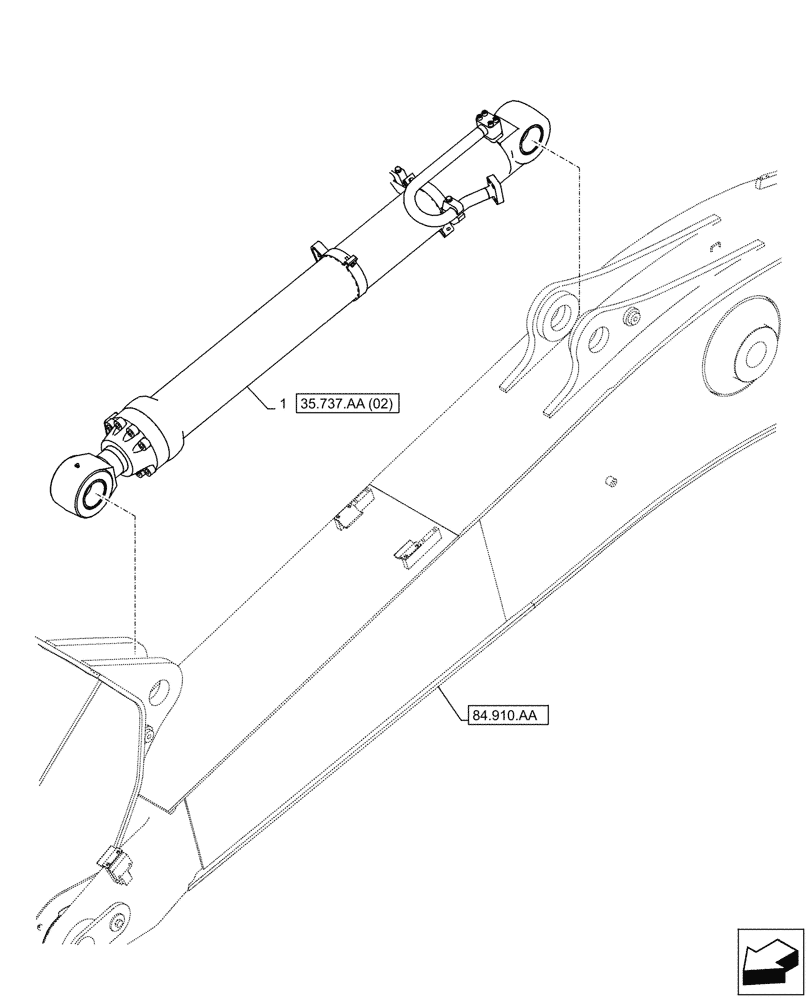 1 35.737.AA (02)

84.910.AA