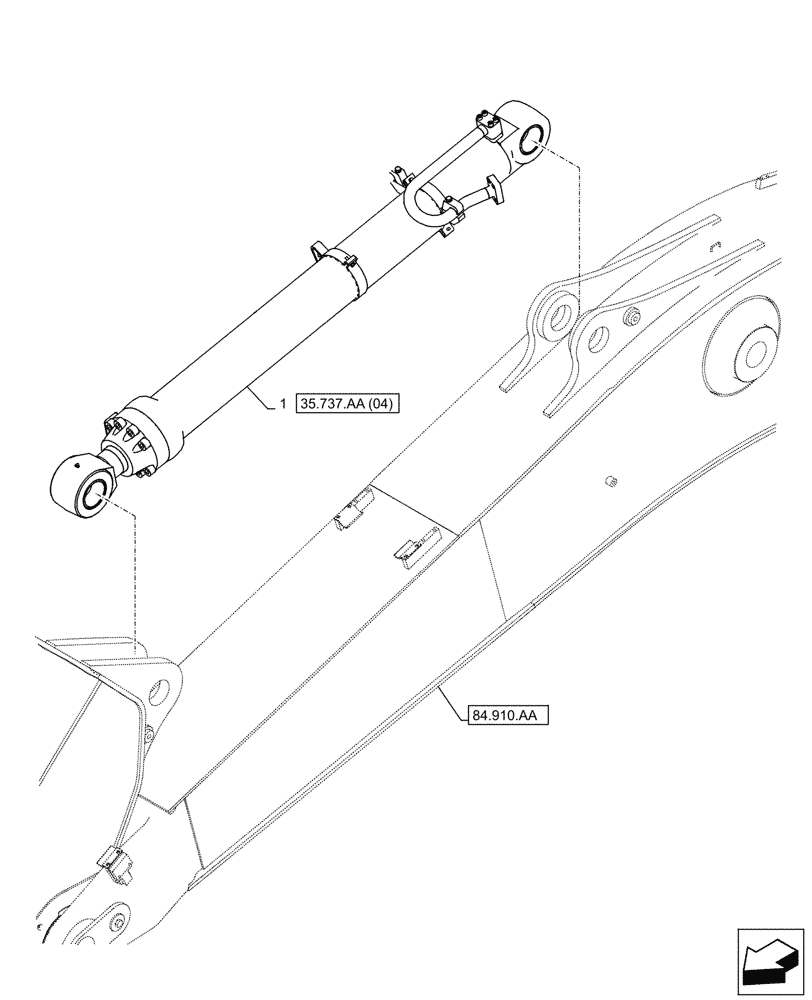 1 35.737.AA (04)

84.910.AA