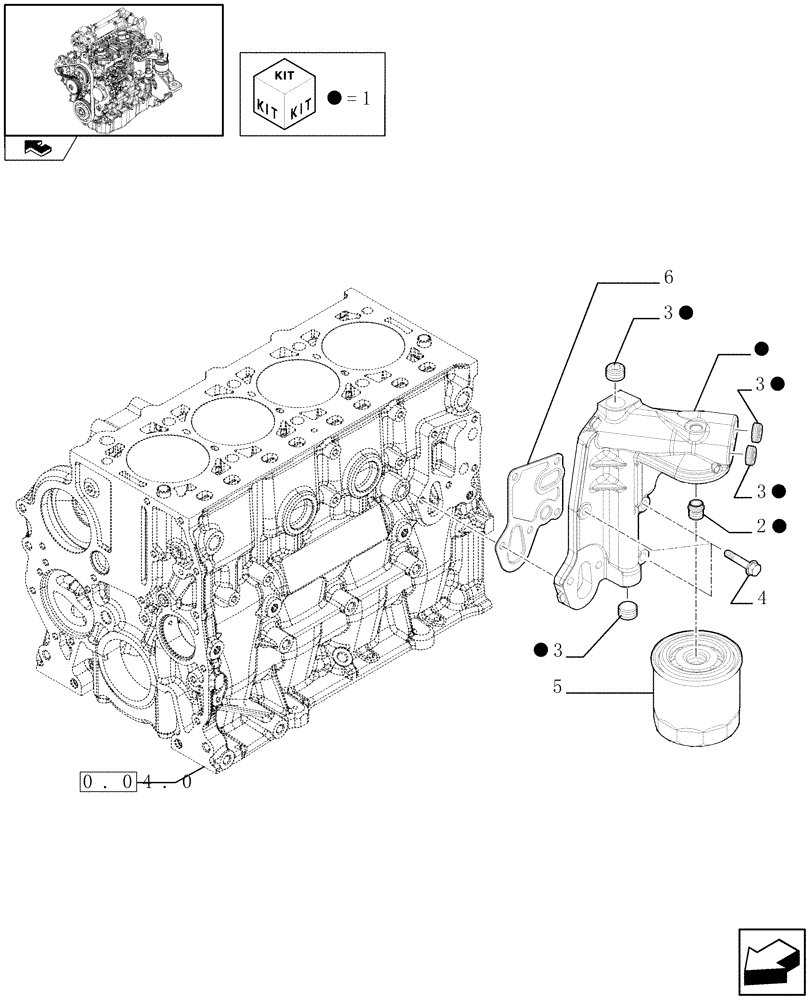 KIT
KIT KIT
● = 1

6
3 ●
●
3 ●
3 ●
2 ●
4
● 3
5
0 . 0 4 . 0