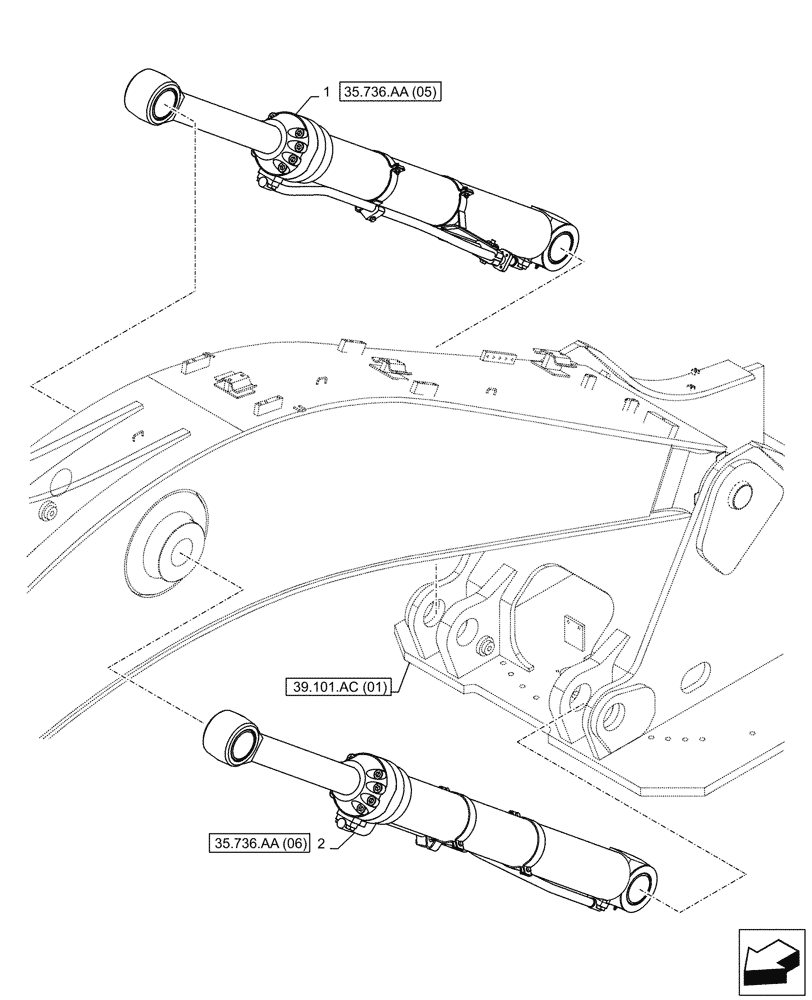 1 35.736.AA (05)

39.101.AC (01)

35.736.AA (06) 2