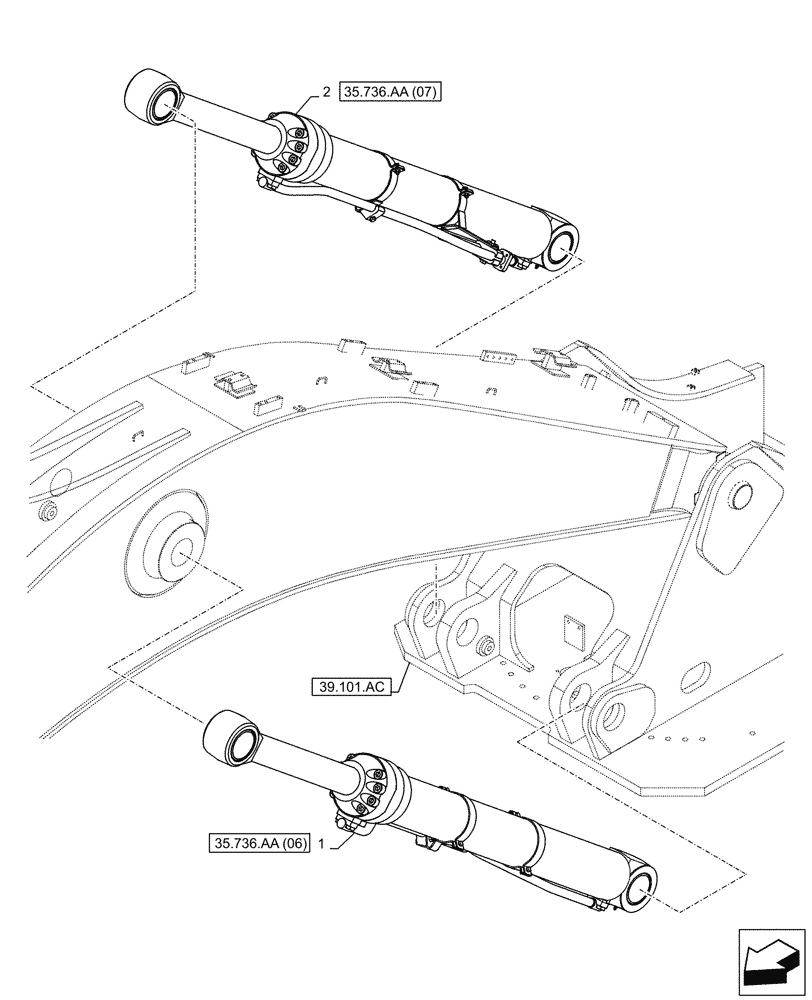 2
35.736.AA (07)

39.101.AC

35.736.AA (06)
1