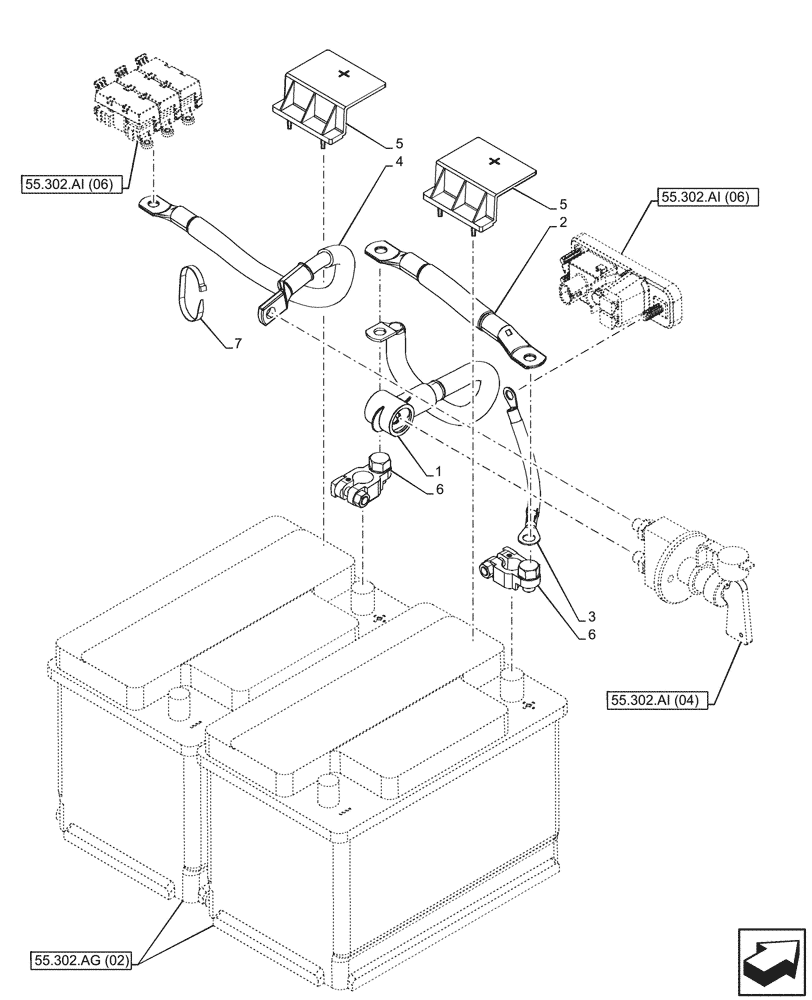 55.302.AI (06)

+

5

4

+

5

2

55.302.AI (06)

7

1

6

3

6

55.302.AI (04)

55.302.AG (02)