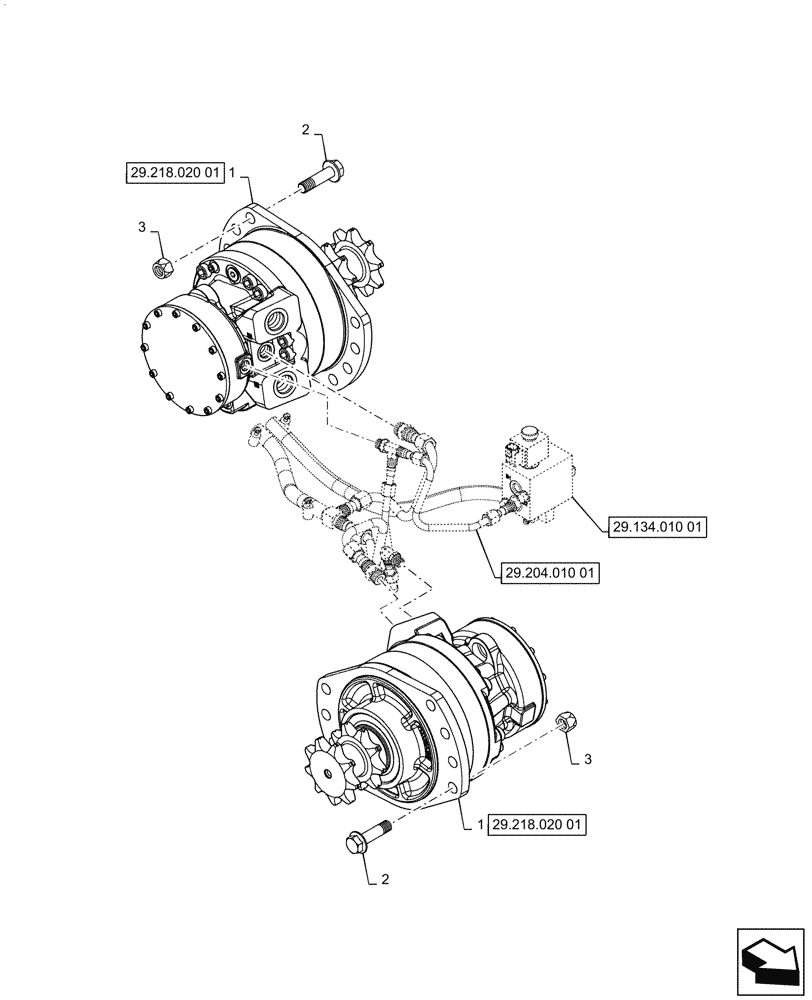 2

29.218.020 01 1

3

29.134.010 01

29.204.010 01

3

1 29.218.020 01

2