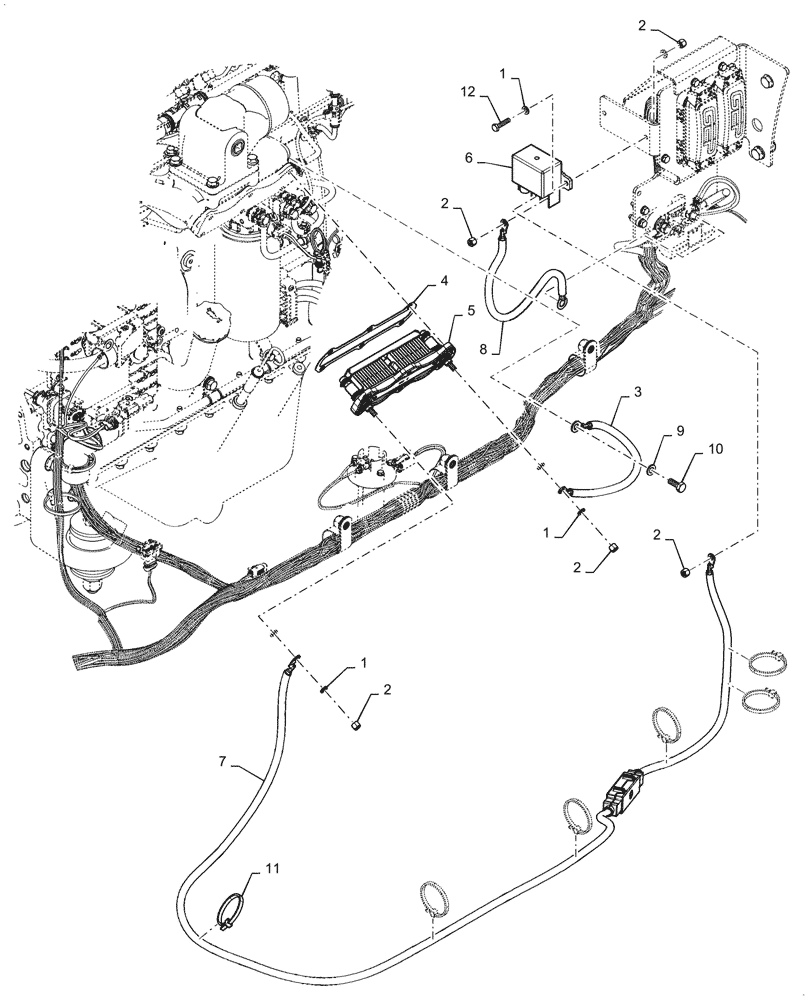 2
1
12
6
2
4
5
8
3
9
10
1
2
2
1
2
7
11