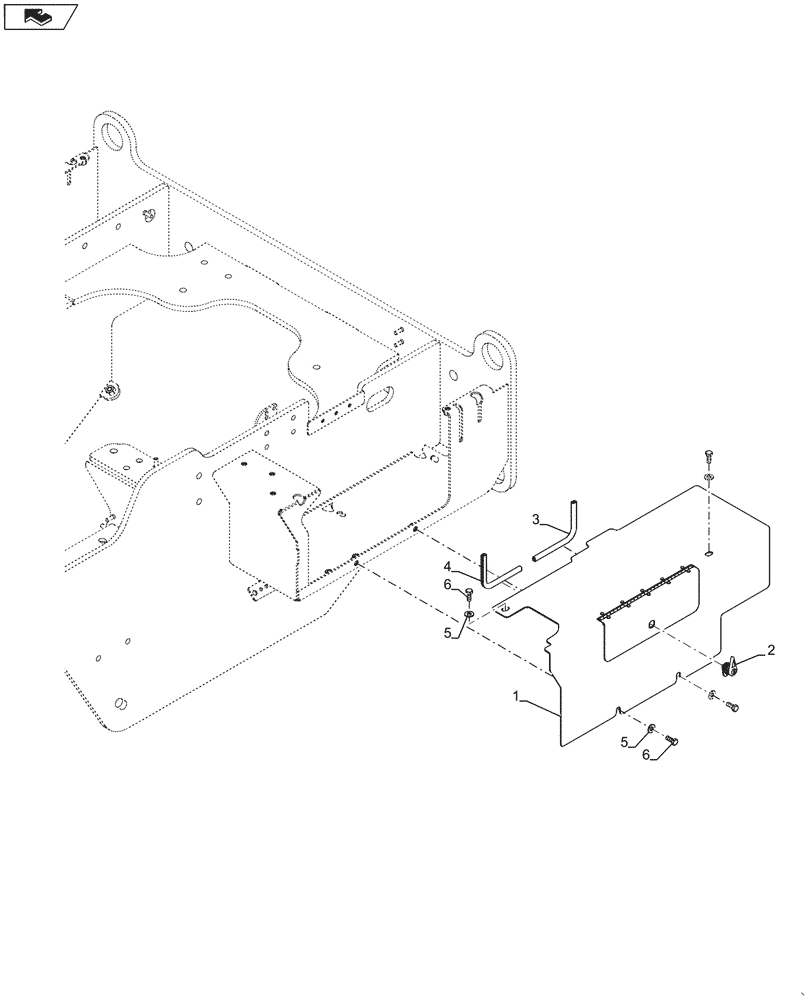 3
4
6
5
2
1
5
6