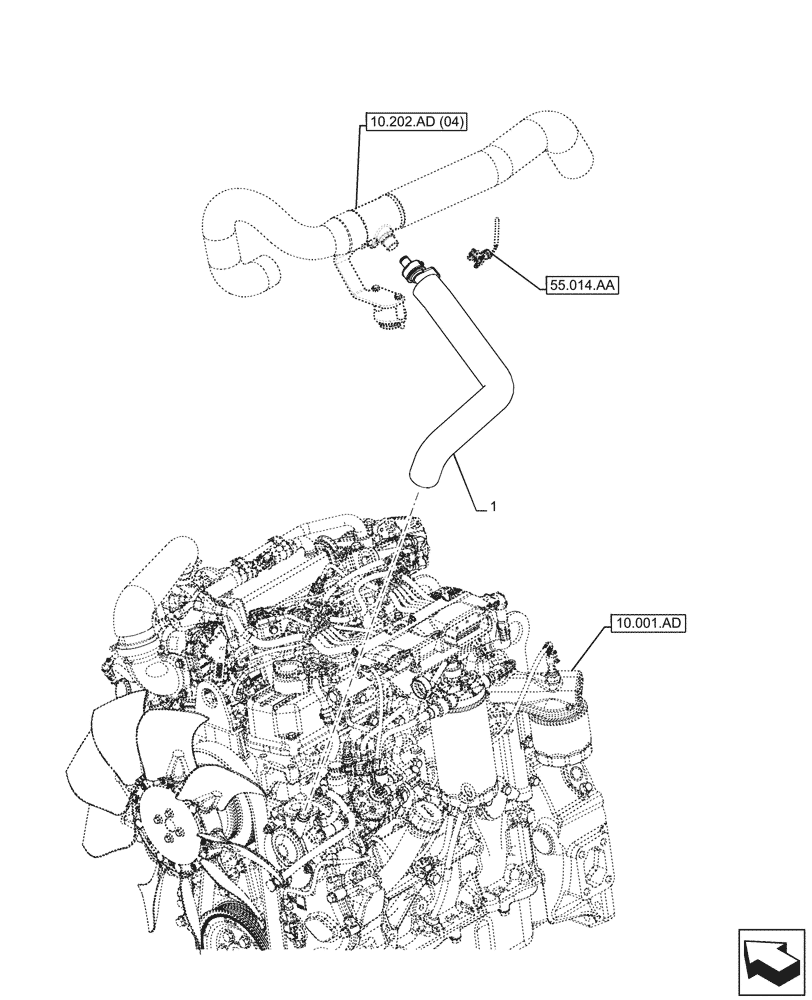 10.202.AD (04)

55.014.AA

1

10.001.AD