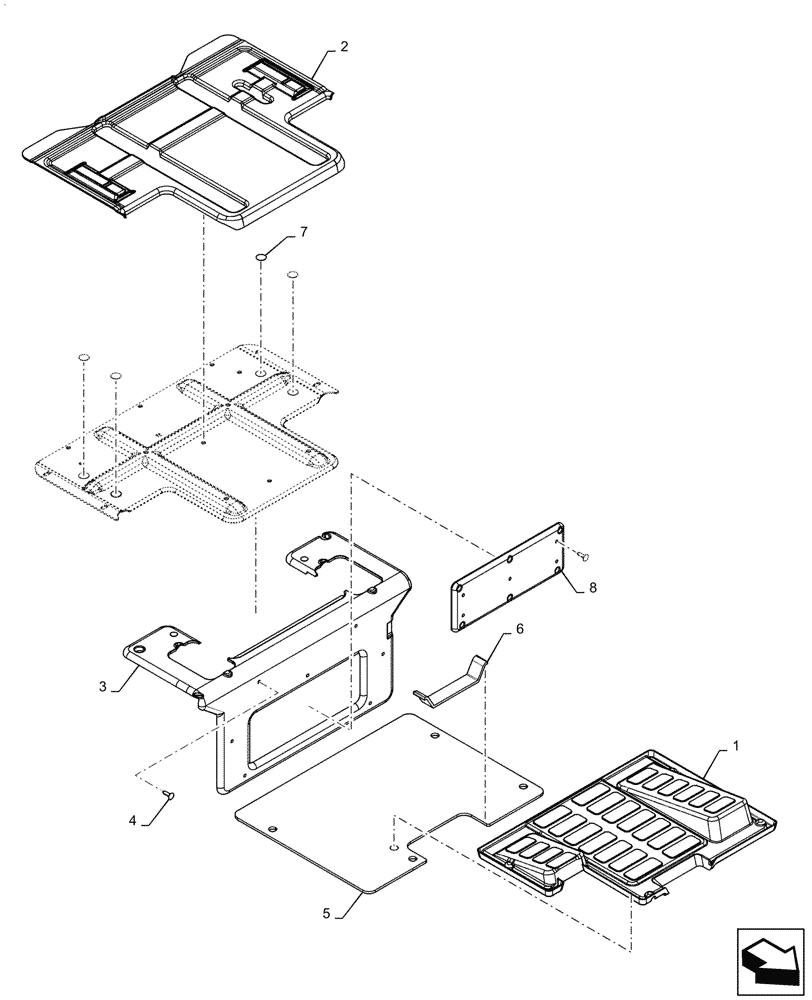 2
7
8
6
3
1
4
5