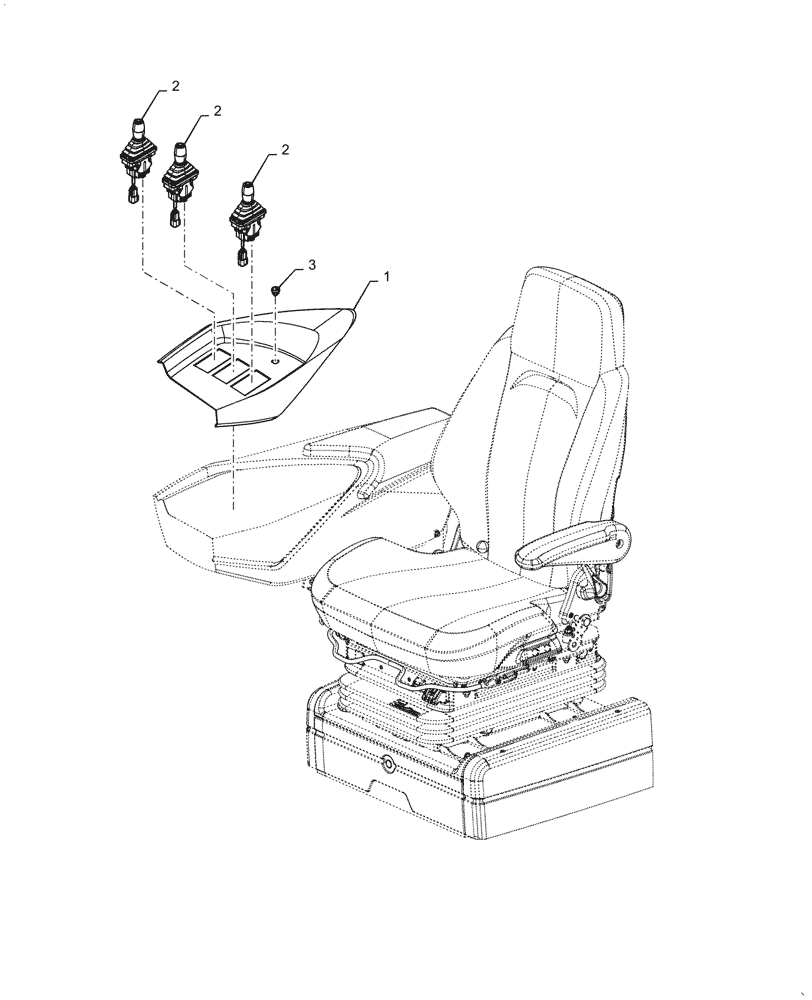 2
2
2
3
1