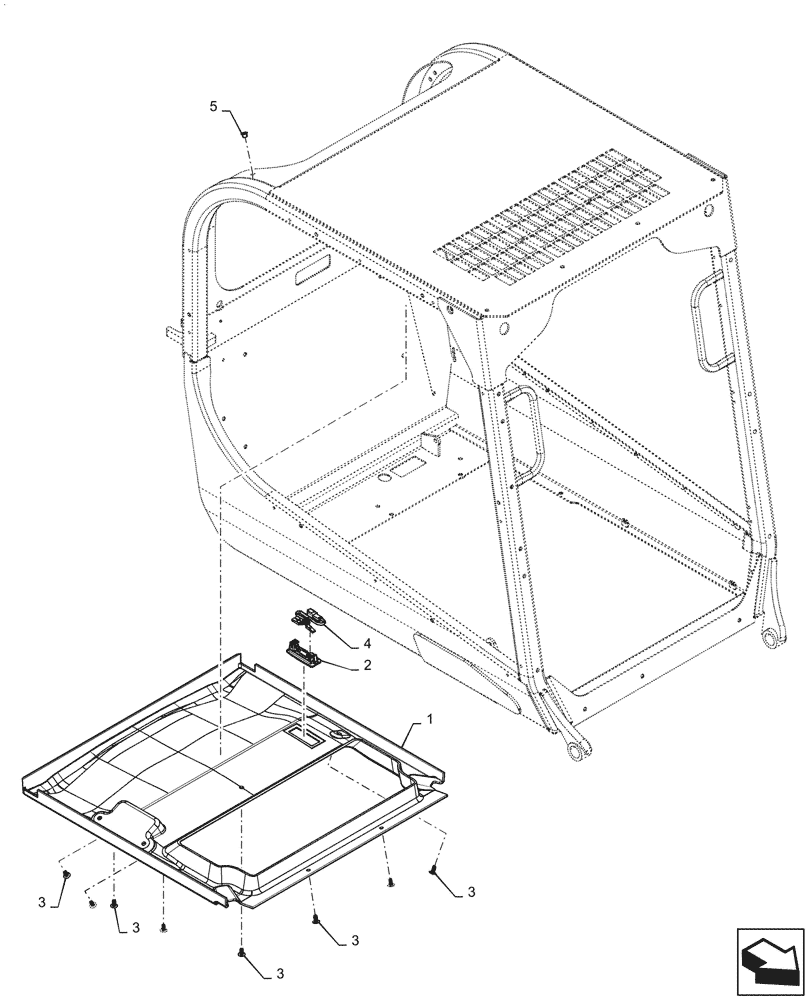 5
4
2
1
3
3
3
3
3