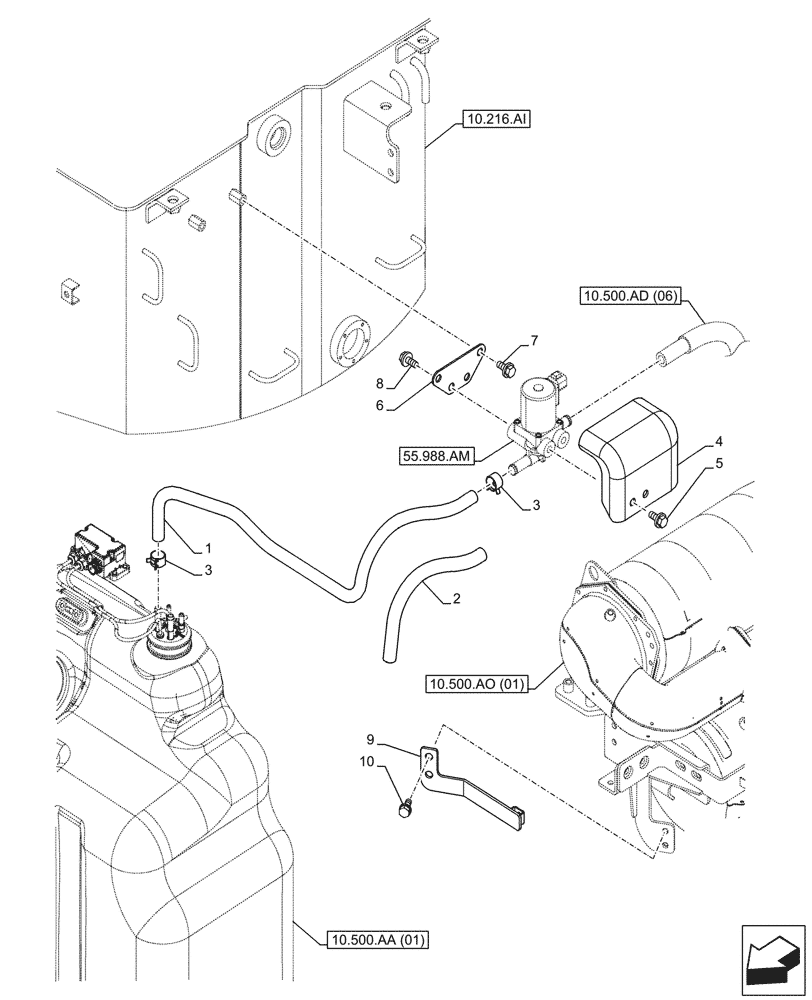 10.216.AI

10.500.AD (06)

7

8

6

55.988.AM

4

5

3

1

3

2

10.500.AO (01)

9

10

10.500.AA (01)