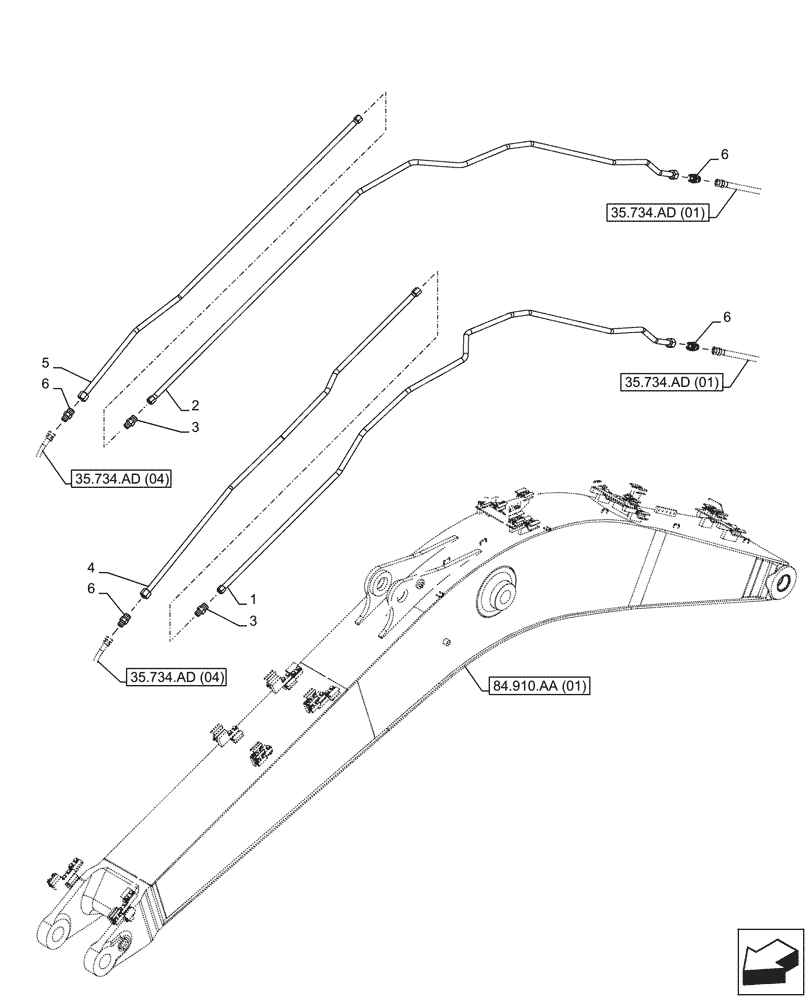 6
35.734.AD (01)
6
35.734.AD (01)
5
6
2
3
35.734.AD (04)
4
6
1
3
35.734.AD (04)
84.910.AA (01)