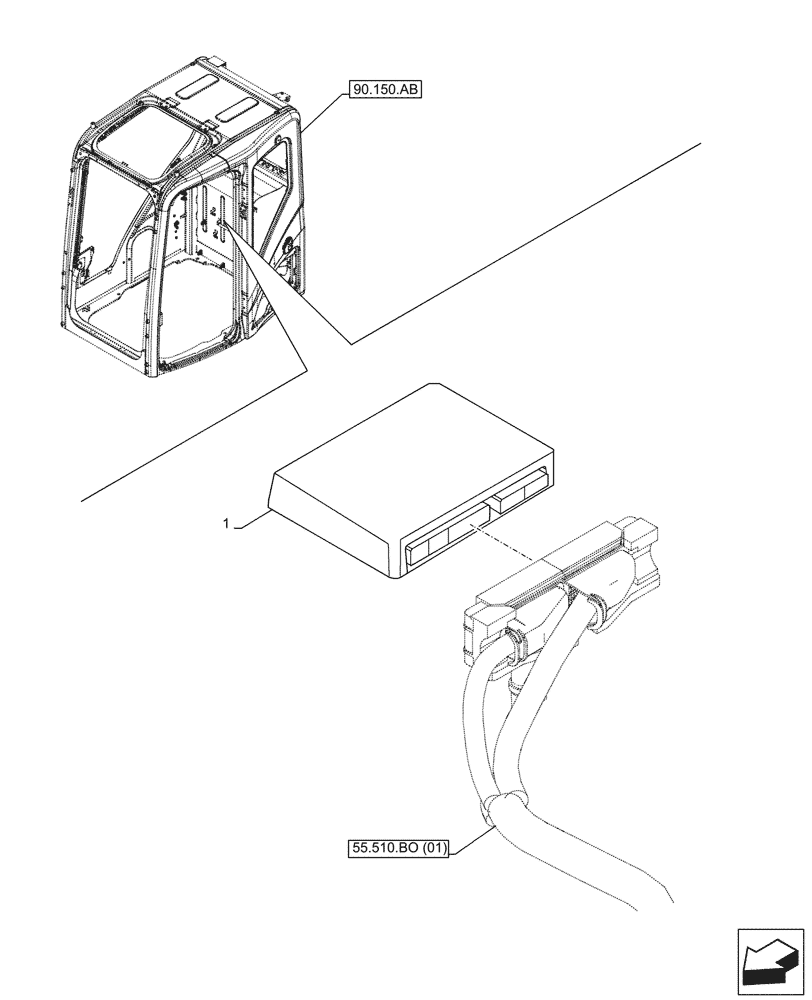 90.150.AB

1

55.510.BO (01)