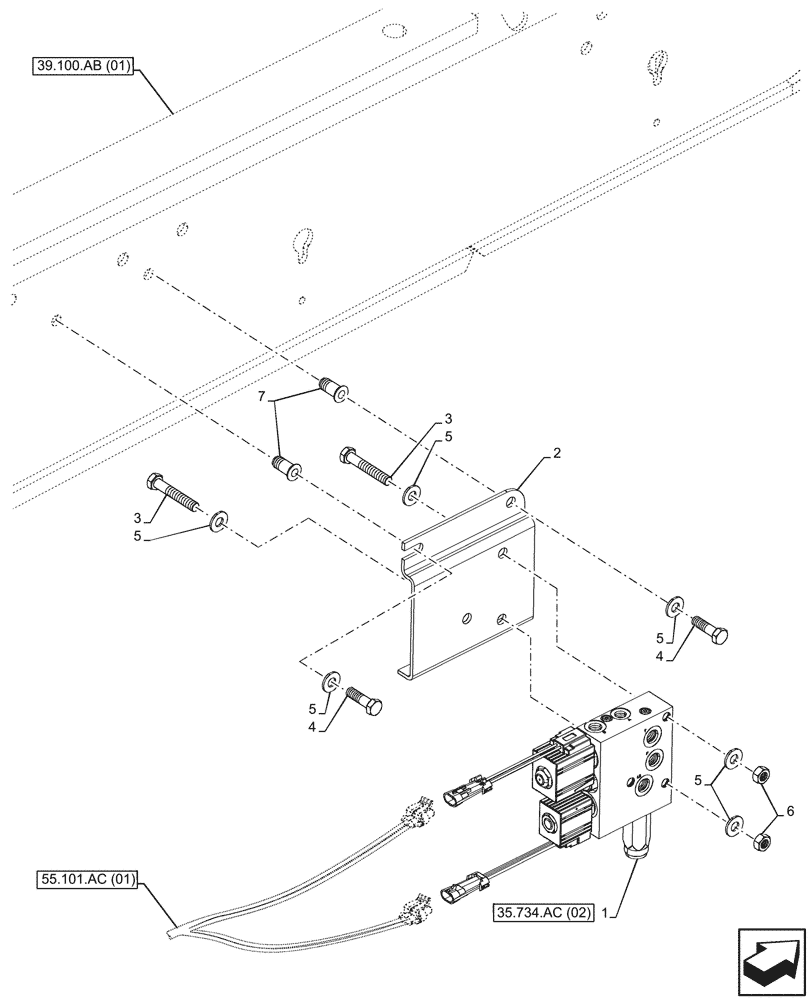 39.100.AB (01)

7

3

5

2

3

5

5

4

5

4

5

6

55.101.AC (01)

35.734.AC (02)

1