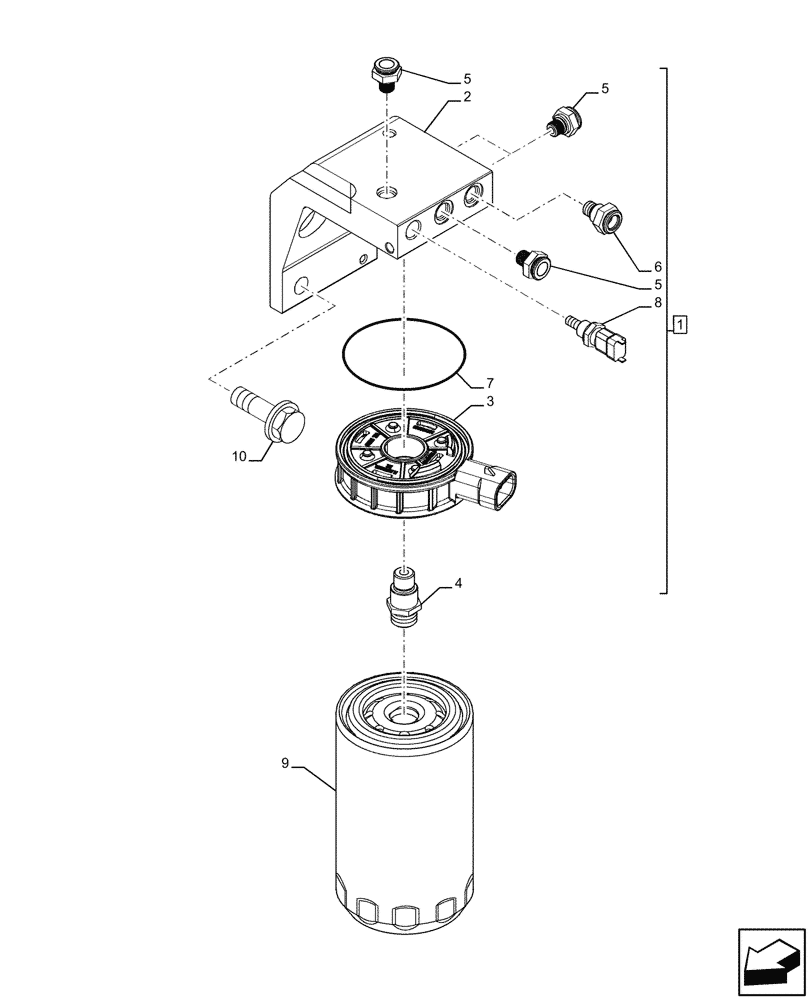 5
2
5
6
5
8
1
7
3
10
4
9