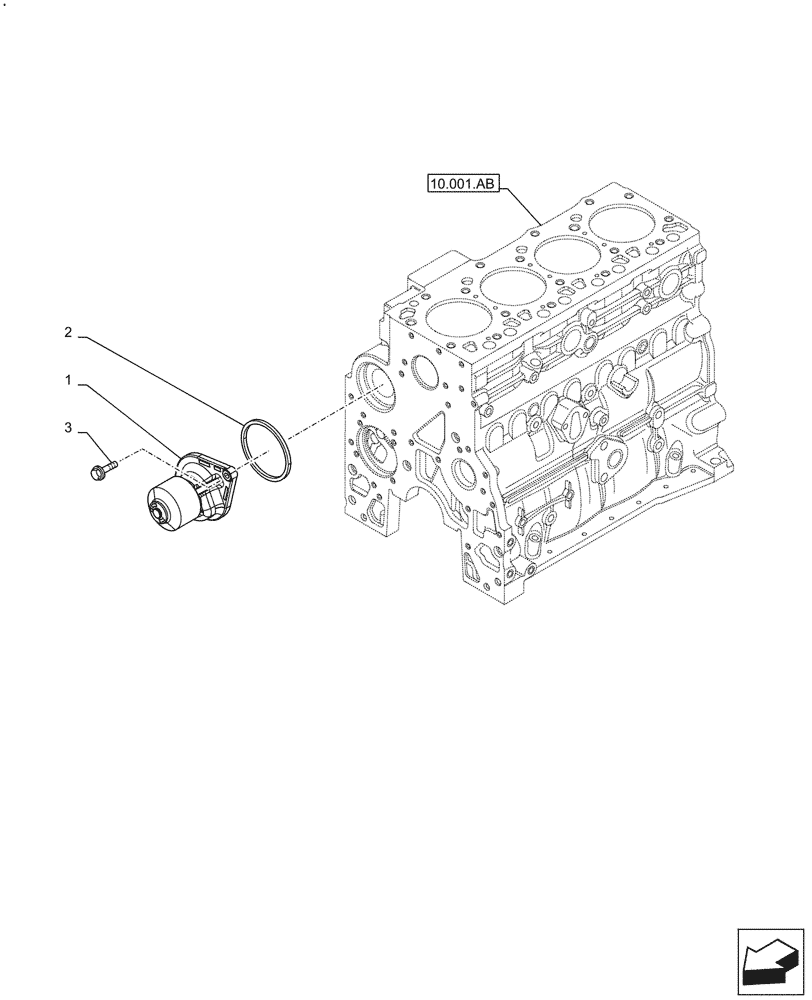 10.001.AB

2

1

3