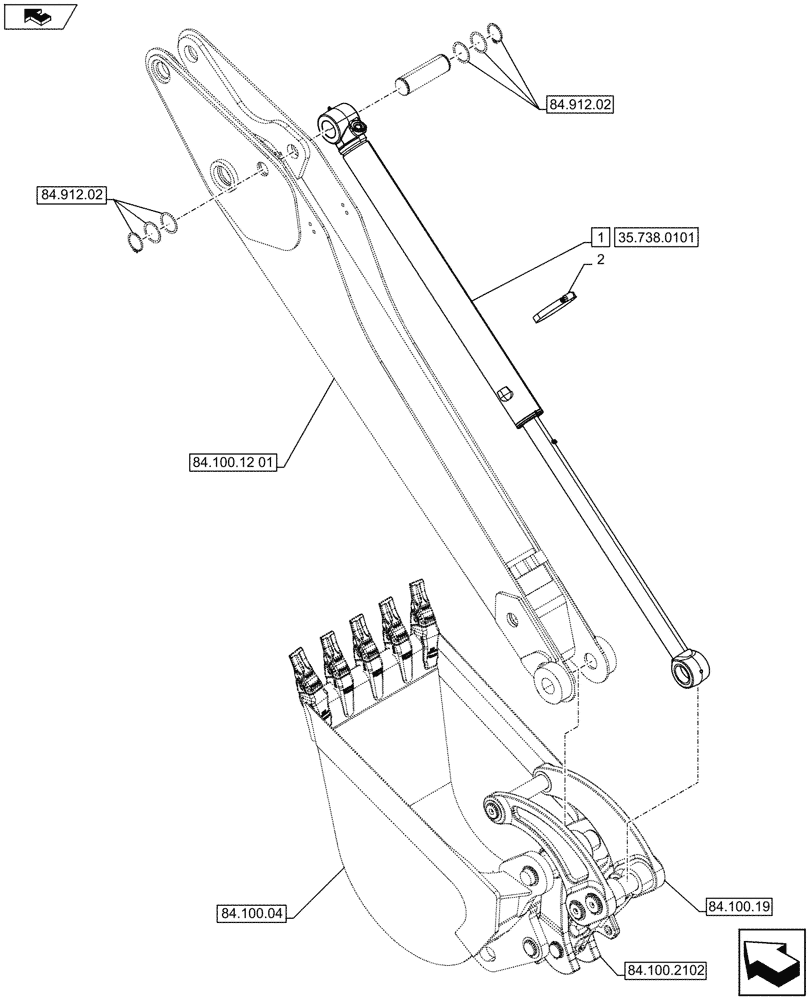 84.912.02

84.912.02

1 35.738.0101

2

84.100.12 01

84.100.04

84.100.19

84.100.2102