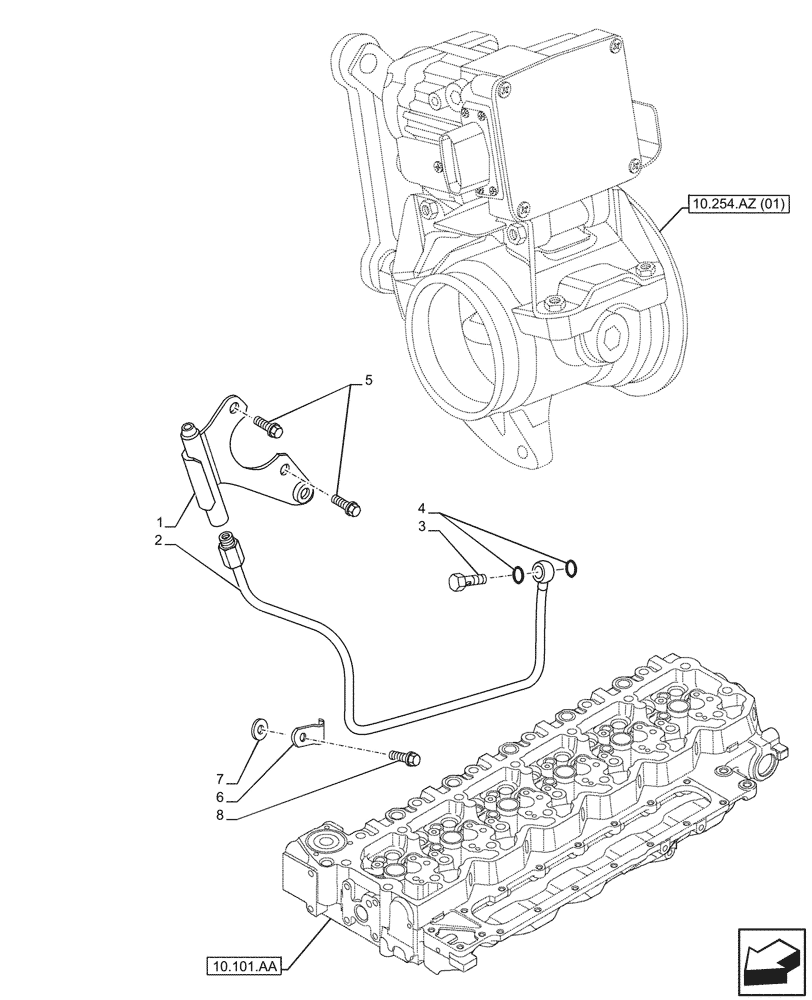 10.254.AZ (01)

5

1

2

4

3

7

6

8

10.101.AA