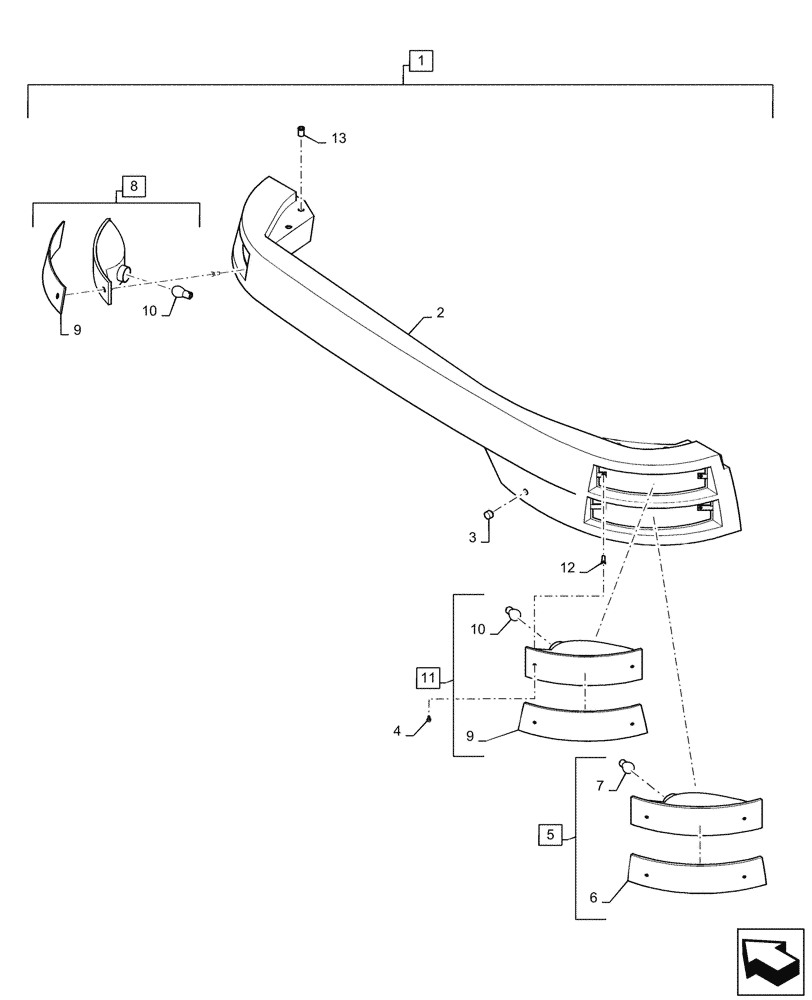 1
13
8
9
10
2
3
12
10
11
4
9
7
5
6