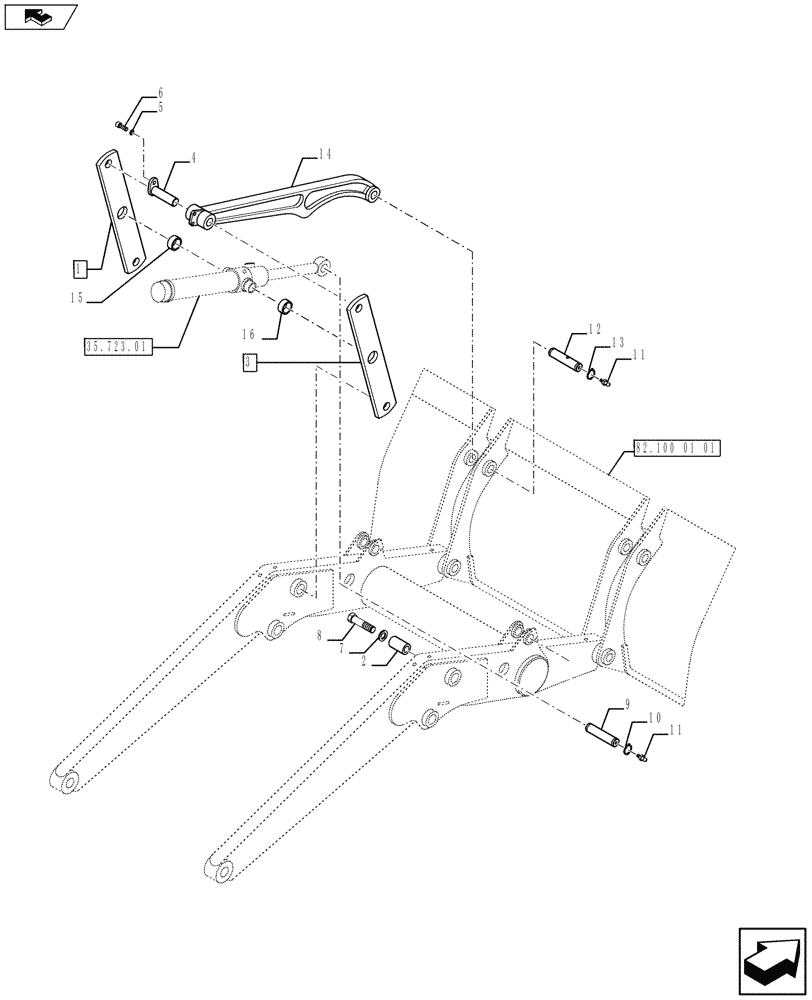 6
5
4
14
1
15
35.723.01
16
3
12
13
11
82.100 01 01
8
7
2
9
10
11