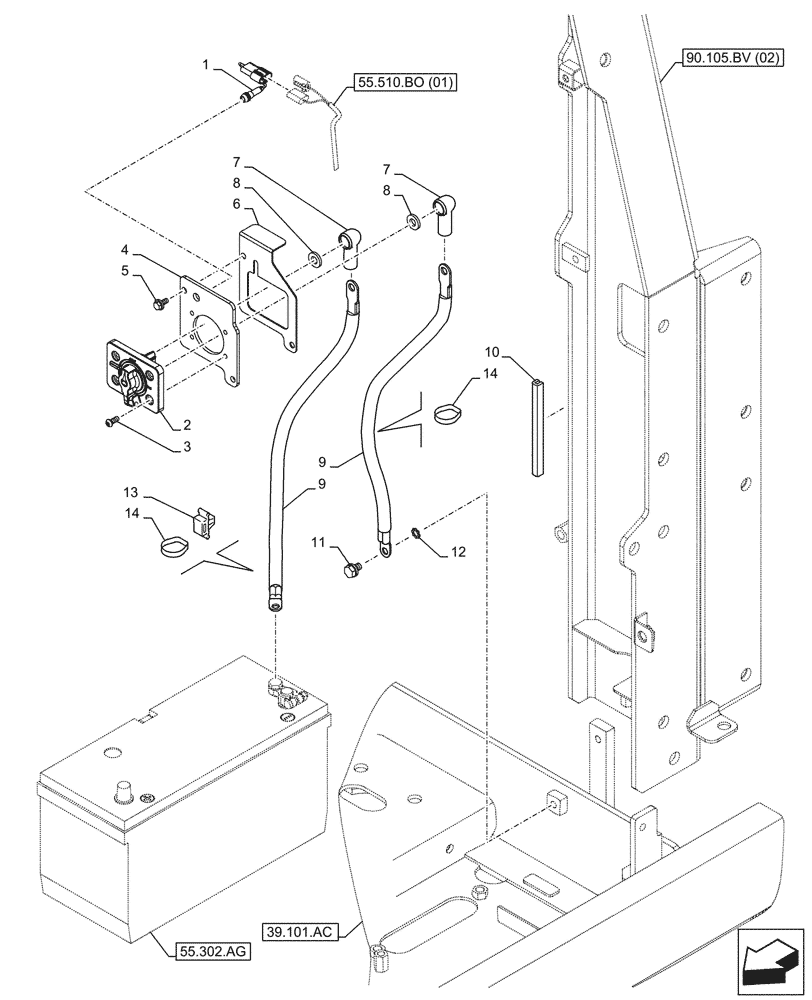 1
55.510.BO (01)
90.105.BV (02)
7
8
6
7
8
4
5
10
14
2
3
9
9
13
14
11
12
39.101.AC
55.302.AG