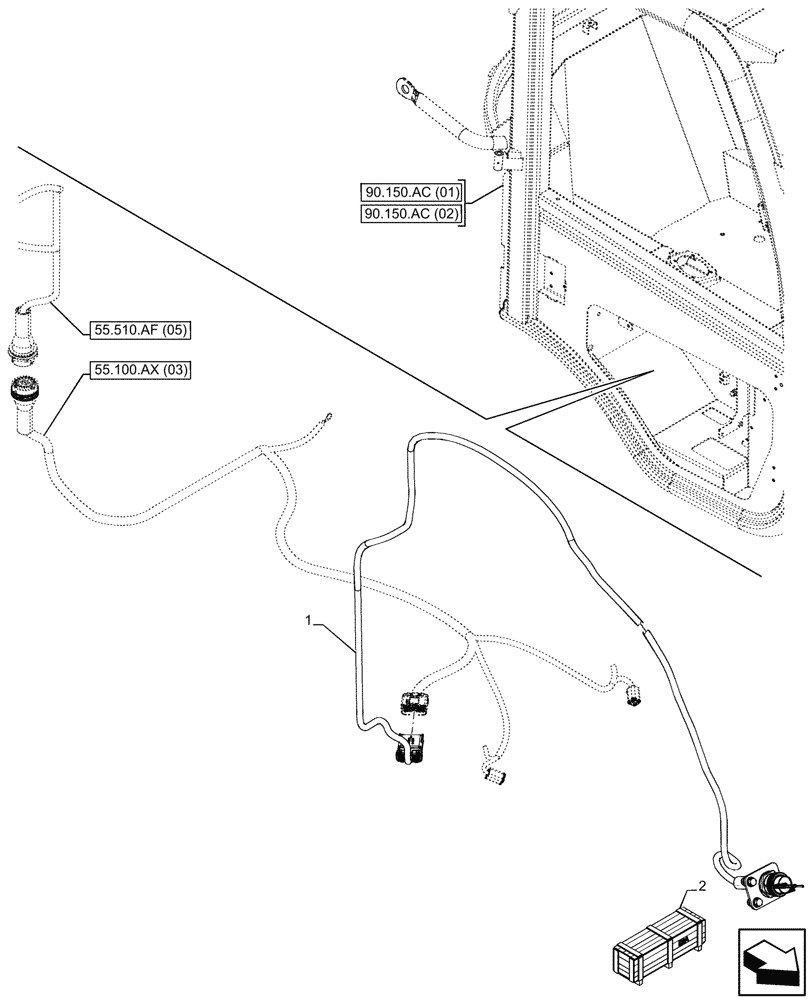 90.150.AC (01)
90.150.AC (02)
55.510.AF (05)
55.100.AX (03)
1
2