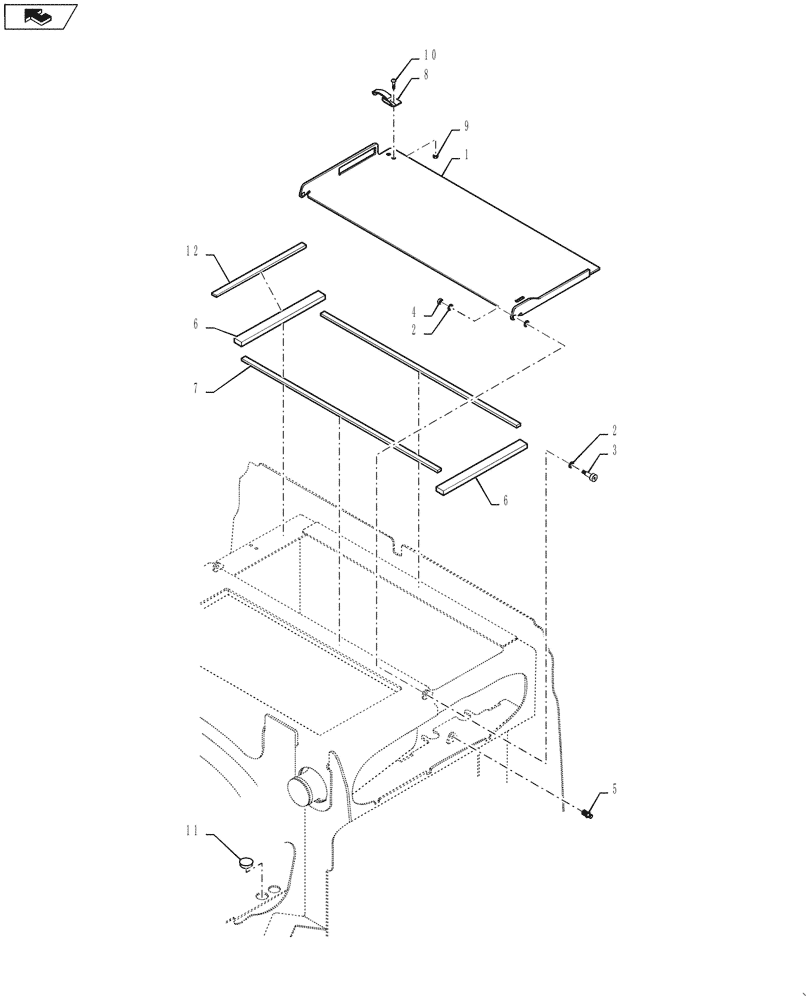 10
8
9
1
12
4
2
6
7
2
3
6
5
11