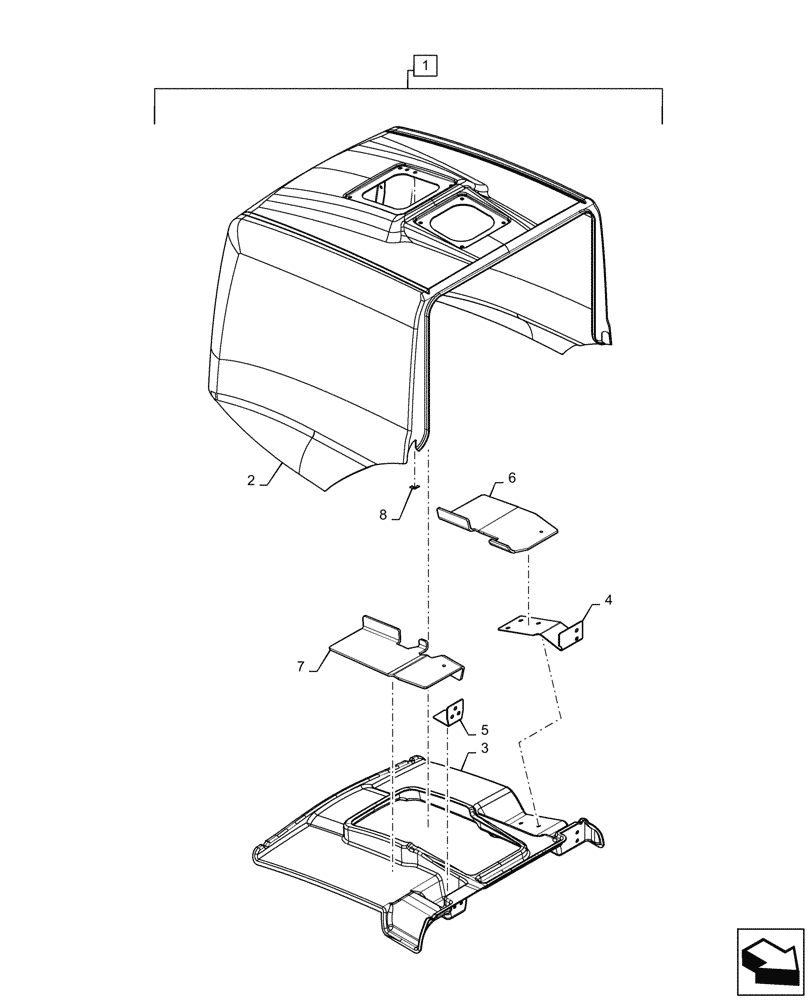 1
2
8
6
4
7
5
3