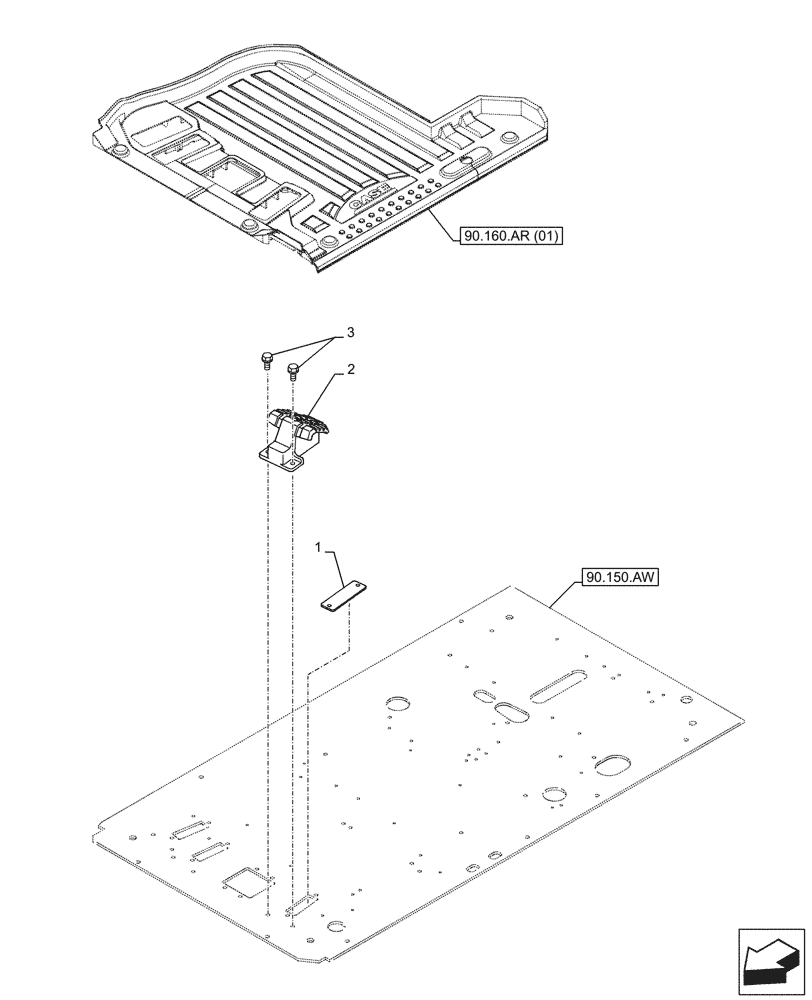 CASE

90.160.AR (01)

3

2

1

90.150.AW