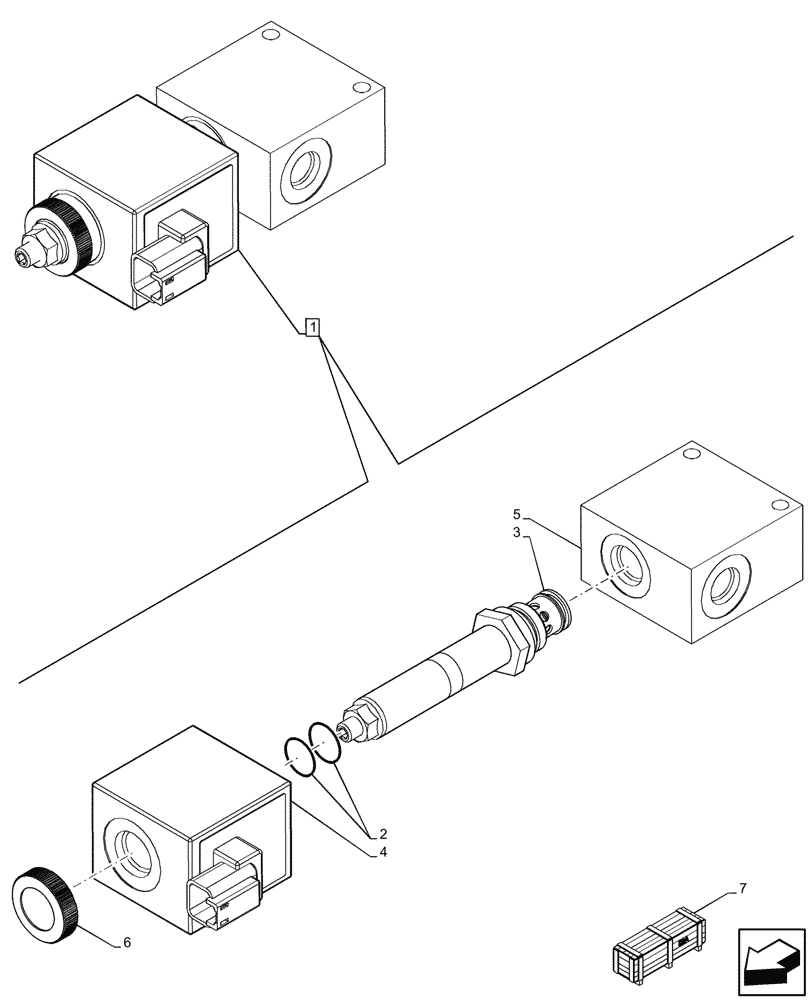 1
5
3
2
4
6
7