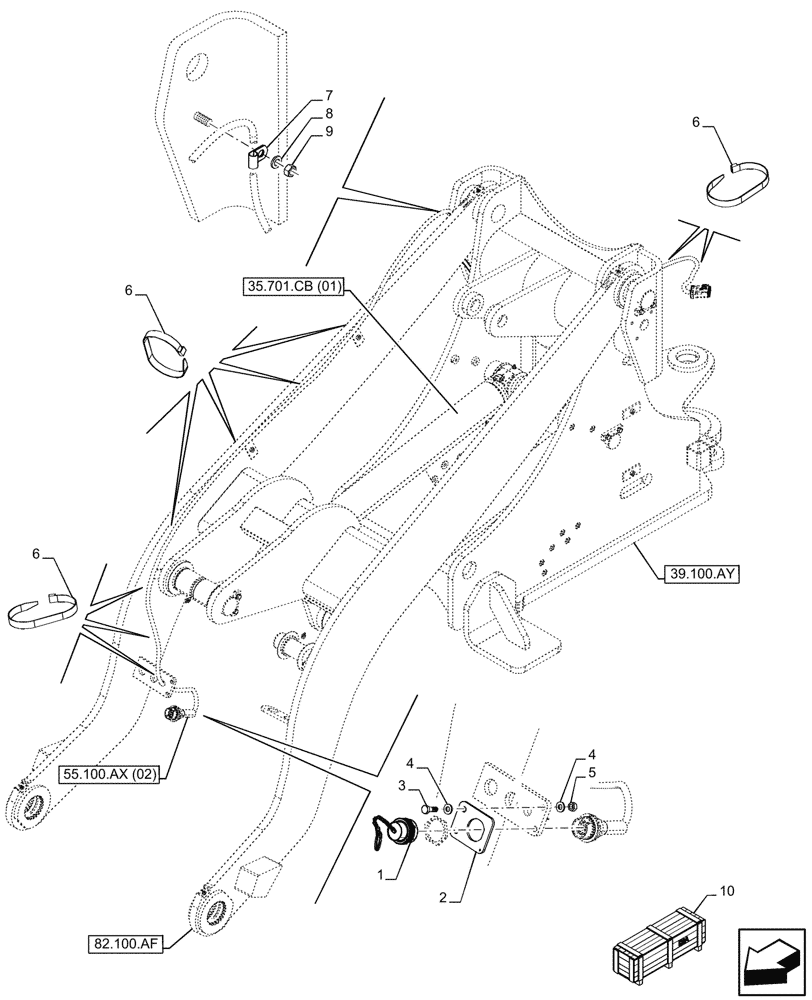 7
8
9
6
35.701.CB (01)
6
6
39.100.AY
55.100.AX (02)
4
3
4
5
1
2
82.100.AF
10